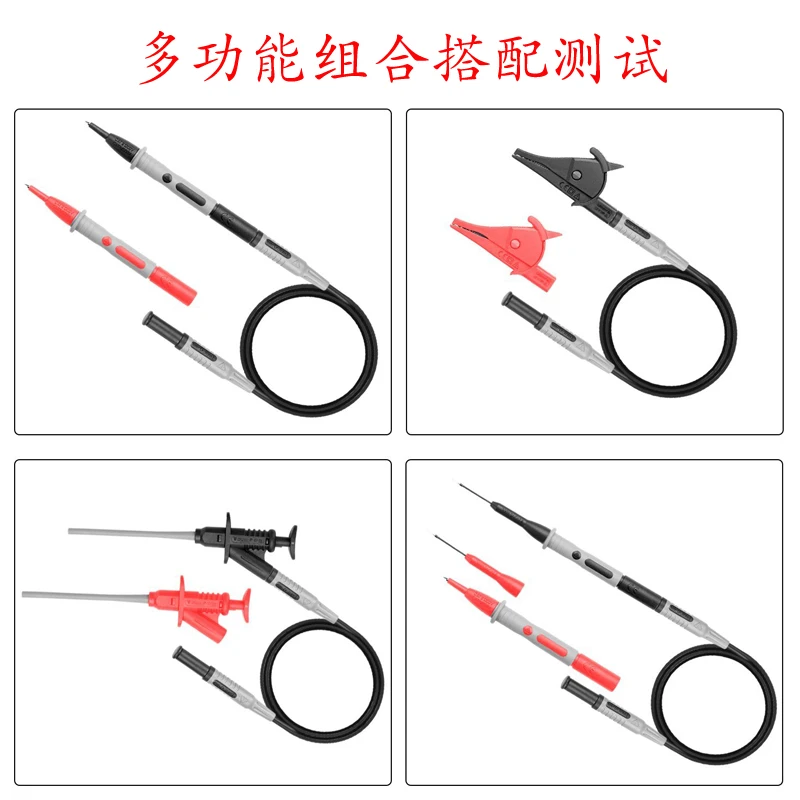 多功能组合搭配测试