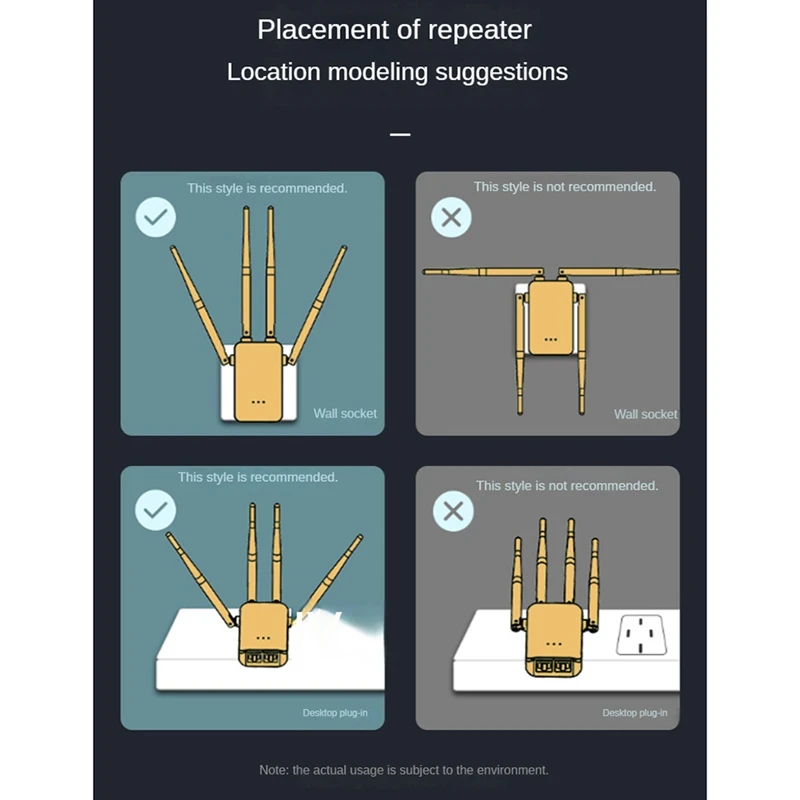 Placement of repeater
Location modeling suggestions

This style is recommended.

Wall socket

This style is not recommended.

Wall socket

This style is recommended.

Desktop plug-in

This style is not recommended.

Desktop plug-in

Note: the actual usage is subject to the environment.