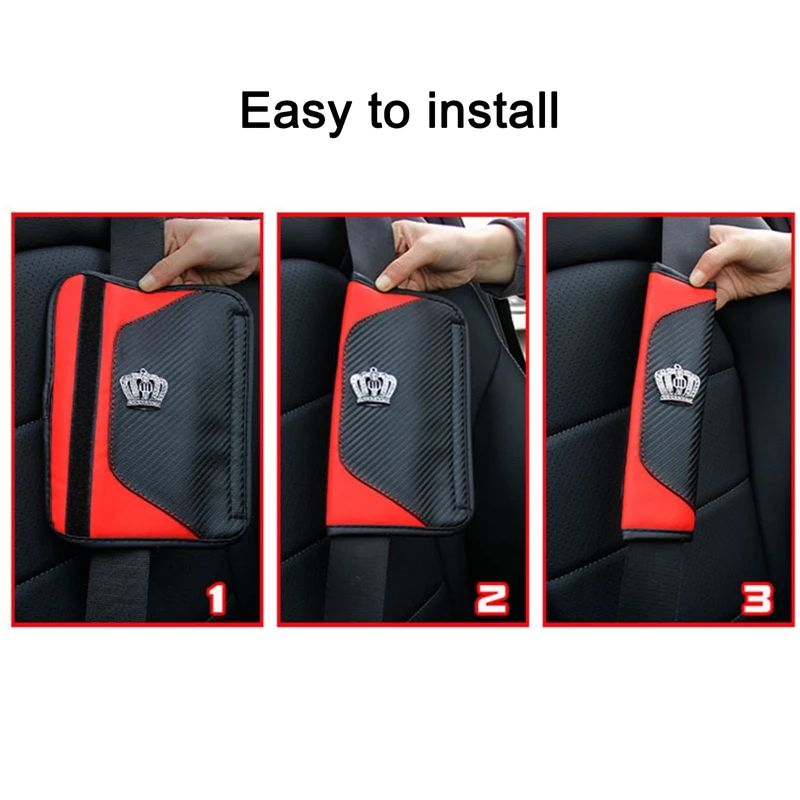 Easy to install

1

2

3