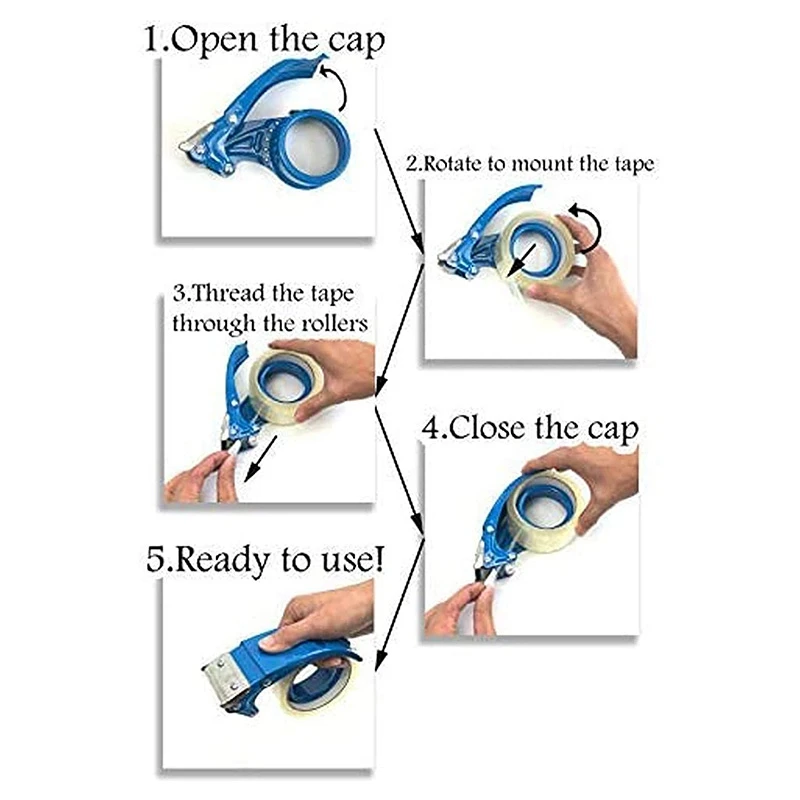 1.Open the cap

2.Rotate to mount the tape

3.Thread the tape through the rollers

4.Close the cap

5.Ready to use!