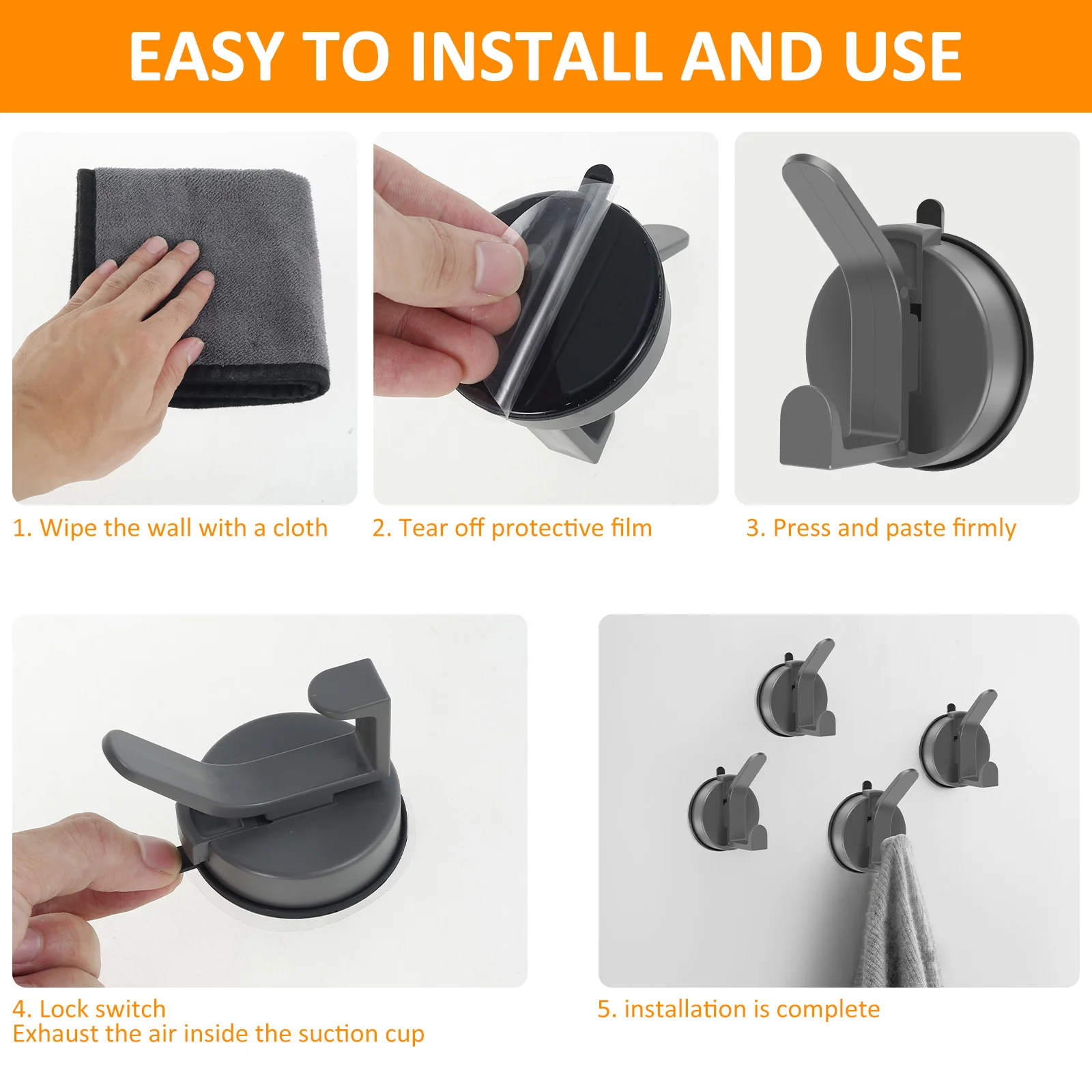 EASY TO INSTALL AND USE

1. Wipe the wall with a cloth

2. Tear off protective film

3. Press and paste firmly

4. Lock switch
Exhaust the air inside the suction cup

5. installation is complete