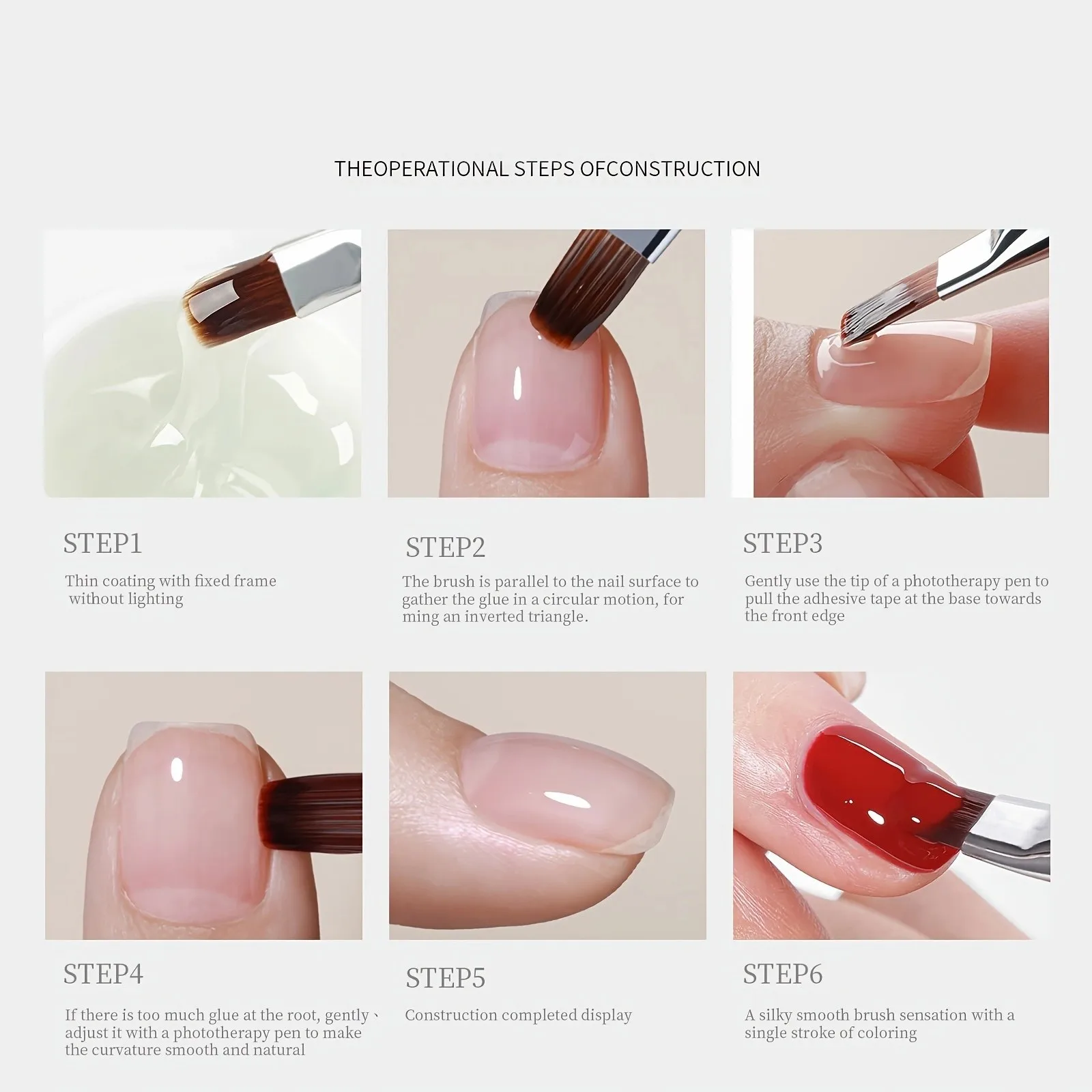 THEOPERATIONAL STEPS OFCONSTRUCTION

STEP1

Thin coating with fixed frame without lighting

STEP2

The brush is parallel to the nail surface to gather the glue in a circular motion, for ming an inverted triangle.

STEP3

Gently use the tip of a phototherapy pen to pull the adhesive tape at the base towards the front edge

STEP4

If there is too much glue at the root, gently、 adjust it with a phototherapy pen to make the curvature smooth and natural

STEP5

Construction completed display

STEP6

A silky smooth brush sensation with a single stroke of coloring