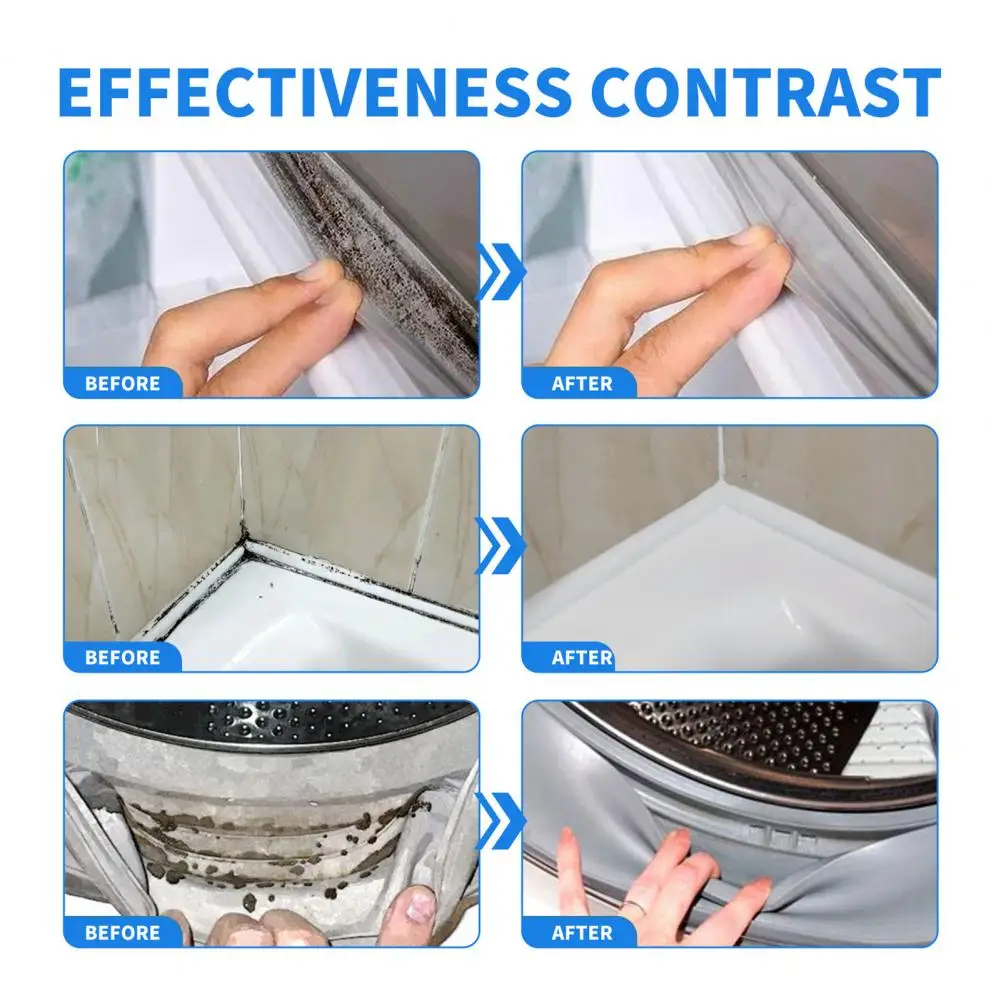 EFFECTIVENESS CONTRAST

BEFORE

AFTER

BEFORE

AFTER

BEFORE

AFTER