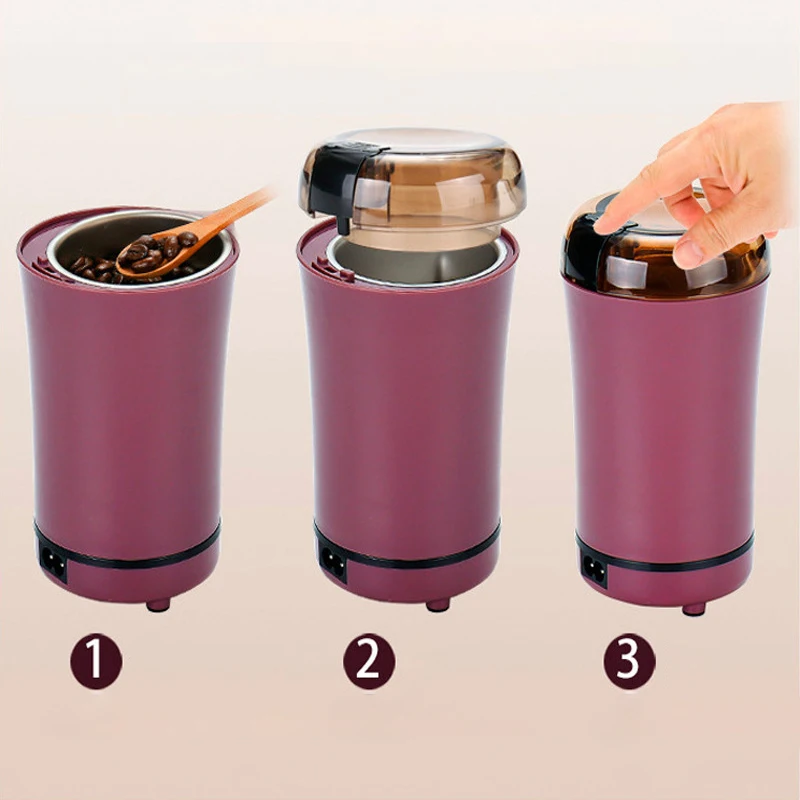 1

2

3