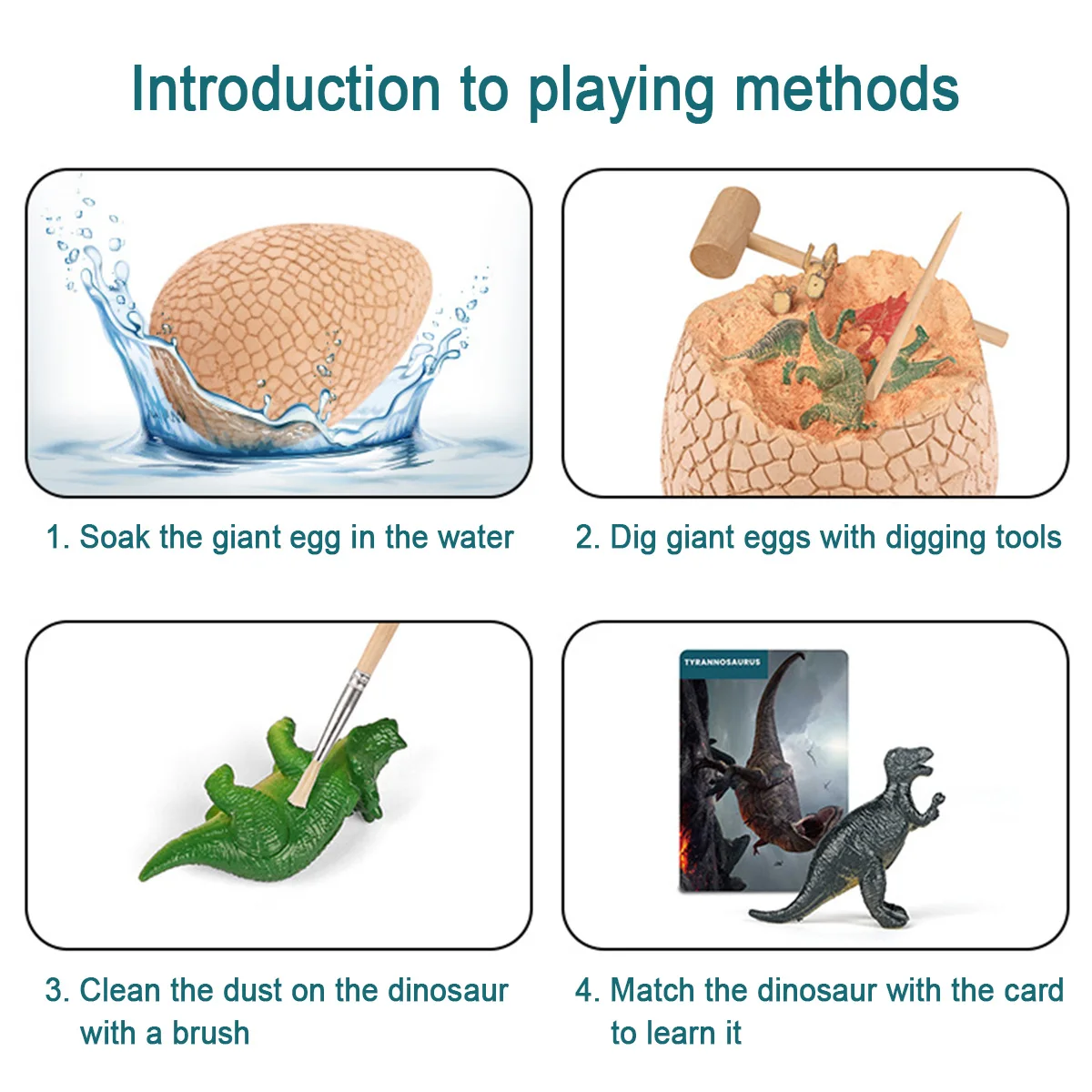 Introduction to playing methods

1. Soak the giant egg in the water

2. Dig giant eggs with digging tools

3. Clean the dust on the dinosaur with a brush

TYRANNOSAURUS

4. Match the dinosaur with the card to learn it