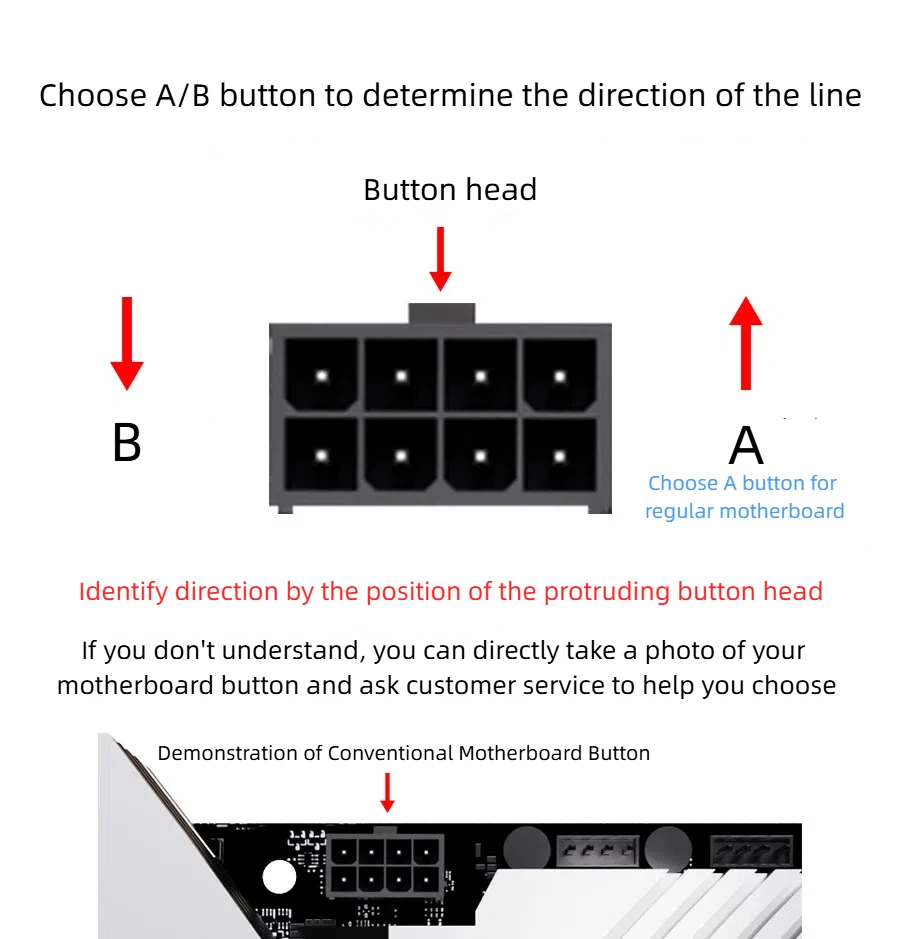 Choose A/B button to determine the direction of the line

Button head

B

A

Choose A button for regular motherboard

Identify direction by the position of the protruding button head

If you don't understand, you can directly take a photo of your motherboard button and ask customer service to help you choose

Demonstration of Conventional Motherboard Button