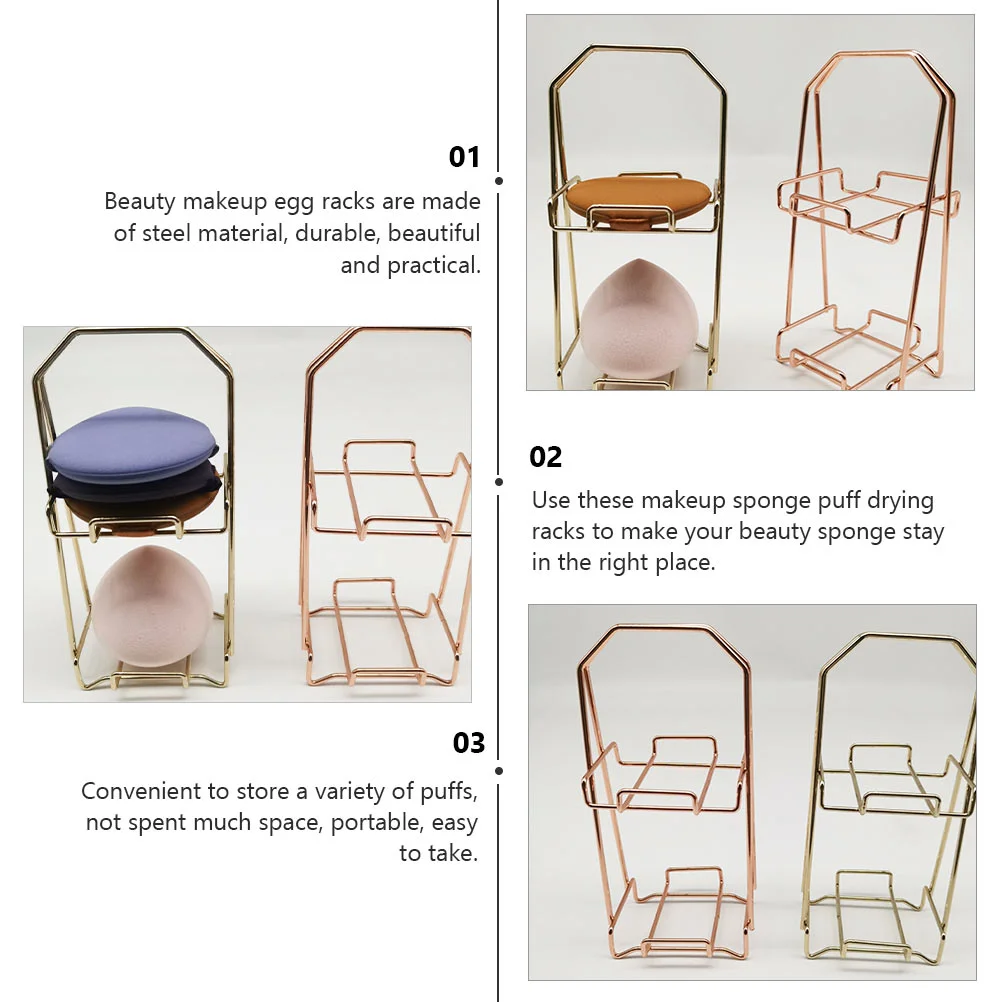 01

Beauty makeup egg racks are made of steel material, durable, beautiful and practical.

02

Use these makeup sponge puff drying racks to make your beauty sponge stay in the right place.

03

Convenient to store a variety of puffs, not spent much space, portable, easy to take.