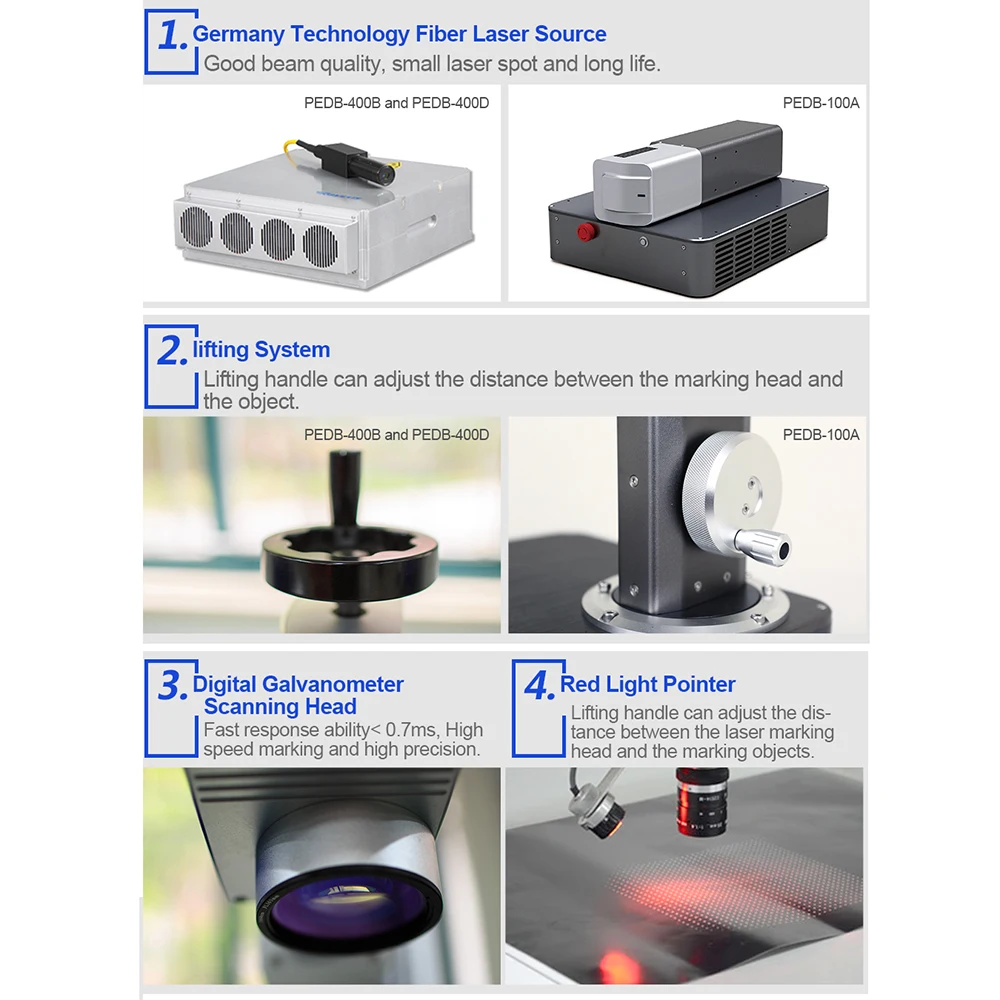 1. Germany Technology Fiber Laser Source
Good beam quality, small laser spot and long life.

PEDB-400B and PEDB-400D

PEDB-100A

2. lifting System
Lifting handle can adjust the distance between the marking head and the object.

PEDB-400B and PEDB-400D

PEDB-100A

3. Digital Galvanometer Scanning Head
Fast response ability< 0.7ms, High speed marking and high precision.

4. Red Light Pointer
Lifting handle can adjust the distance between the laser marking head and the marking objects.