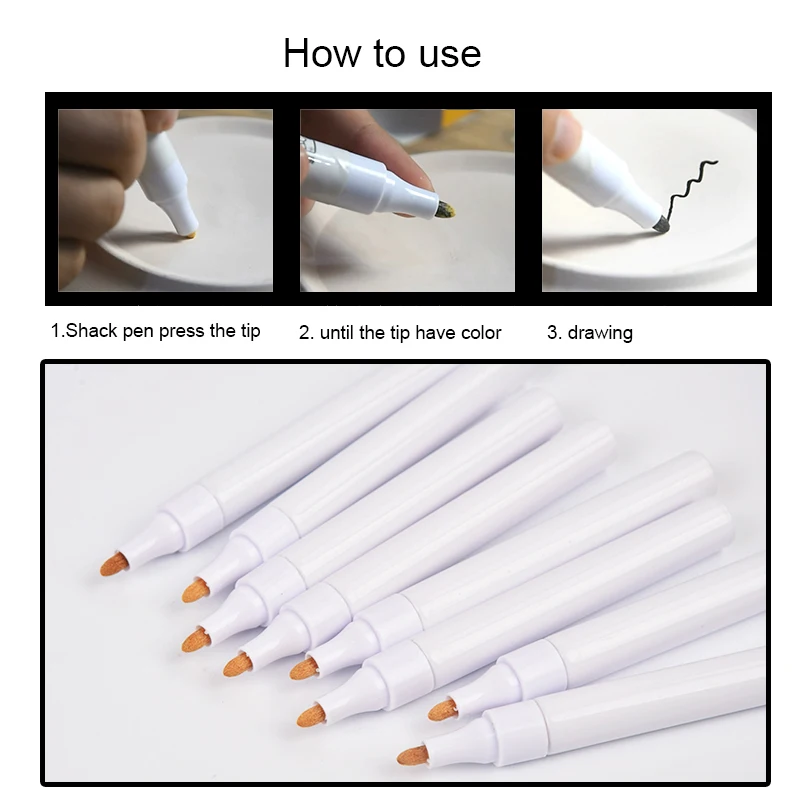 How to use

1.Shack pen press the tip

2. until the tip have color

3. drawing