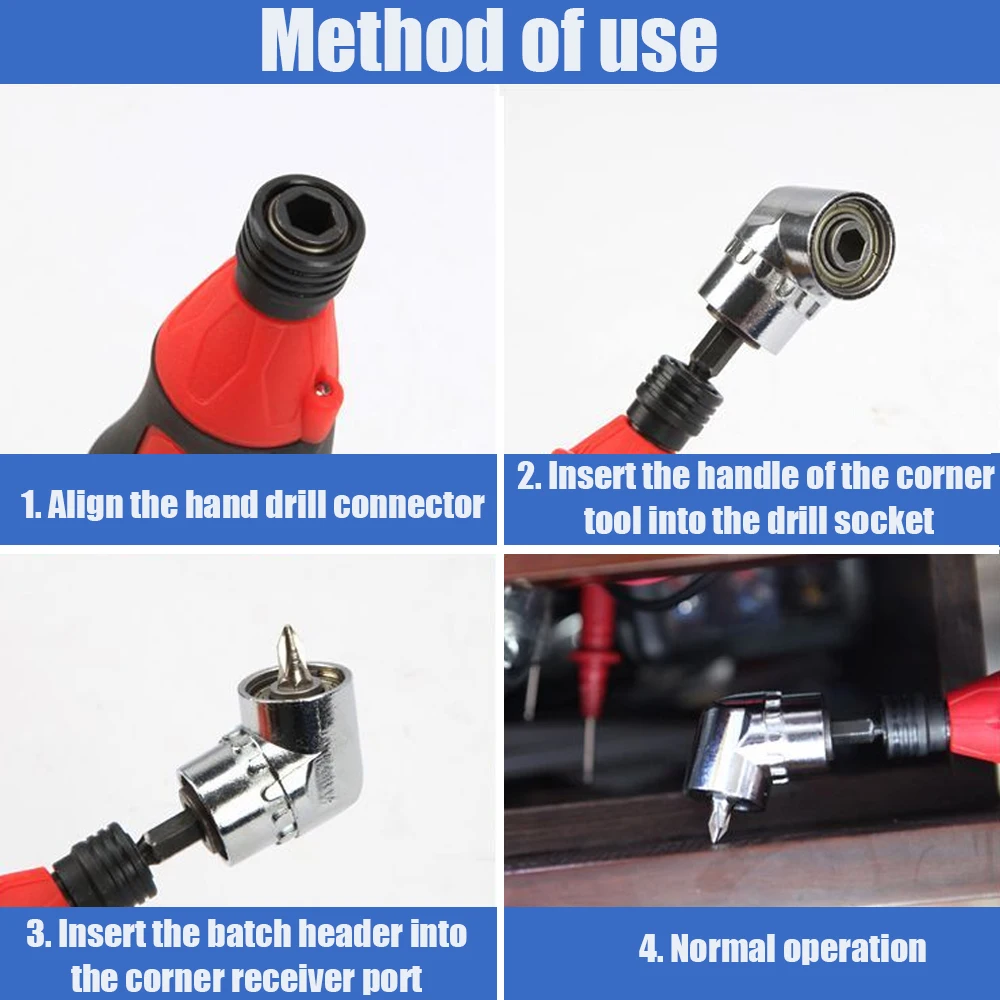 Method of use

1. Align the hand drill connector

2. Insert the handle of the corner tool into the drill socket

3. Insert the batch header into the corner receiver port

4. Normal operation