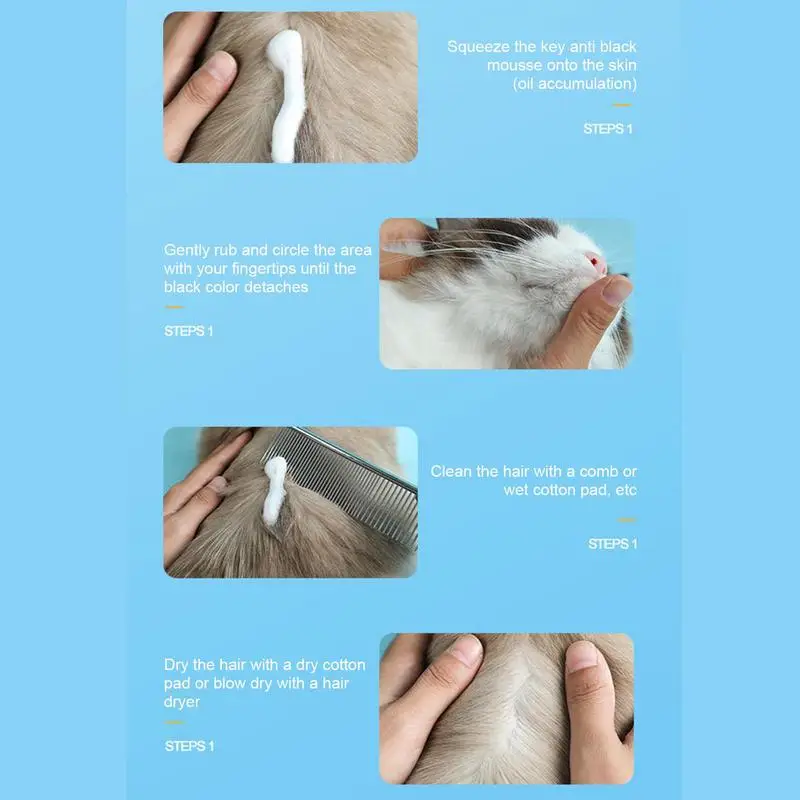 Squeeze the key anti black mousse onto the skin (oil accumulation)

STEPS 1

Gently rub and circle the area with your fingertips until the black color detaches

STEPS 1

Clean the hair with a comb or wet cotton pad, etc

STEPS 1

Dry the hair with a dry cotton pad or blow dry with a hair dryer

STEPS 1