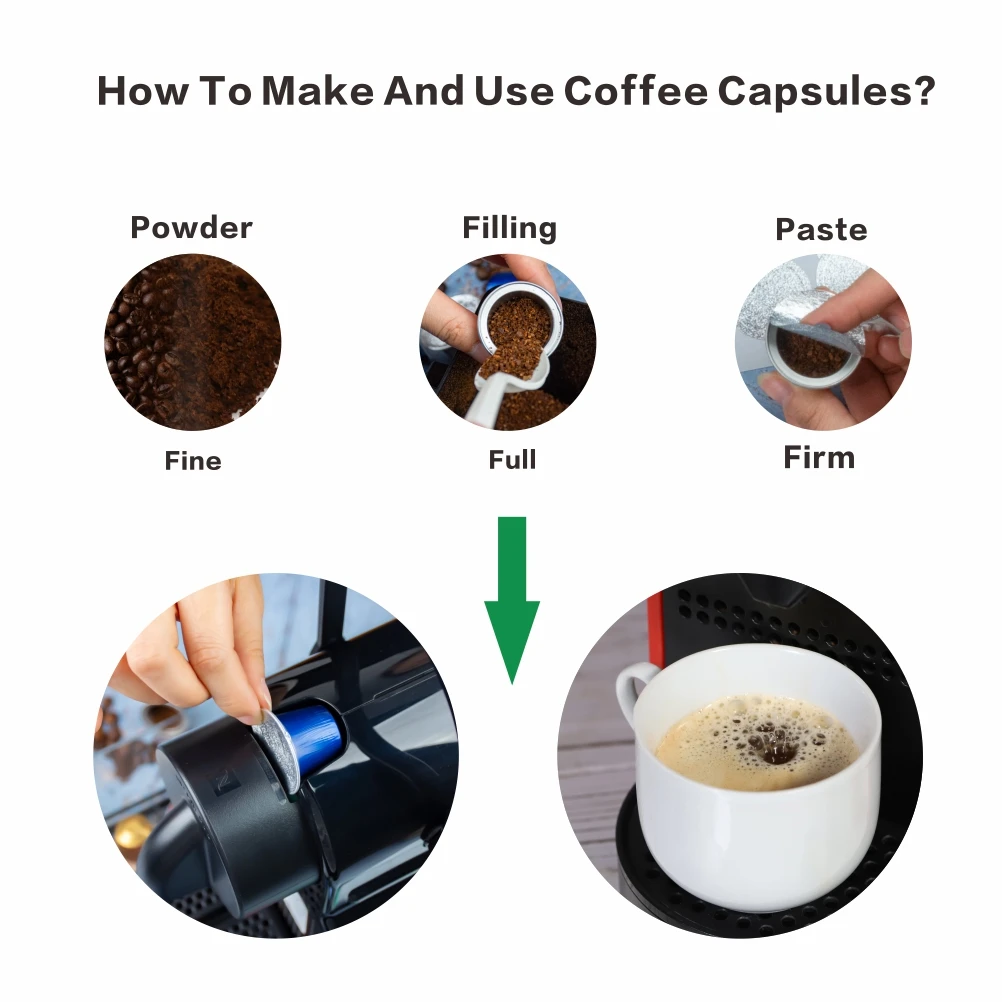 How To Make And Use Coffee Capsules?

Powder

Fine

Filling

Full

Paste

Firm