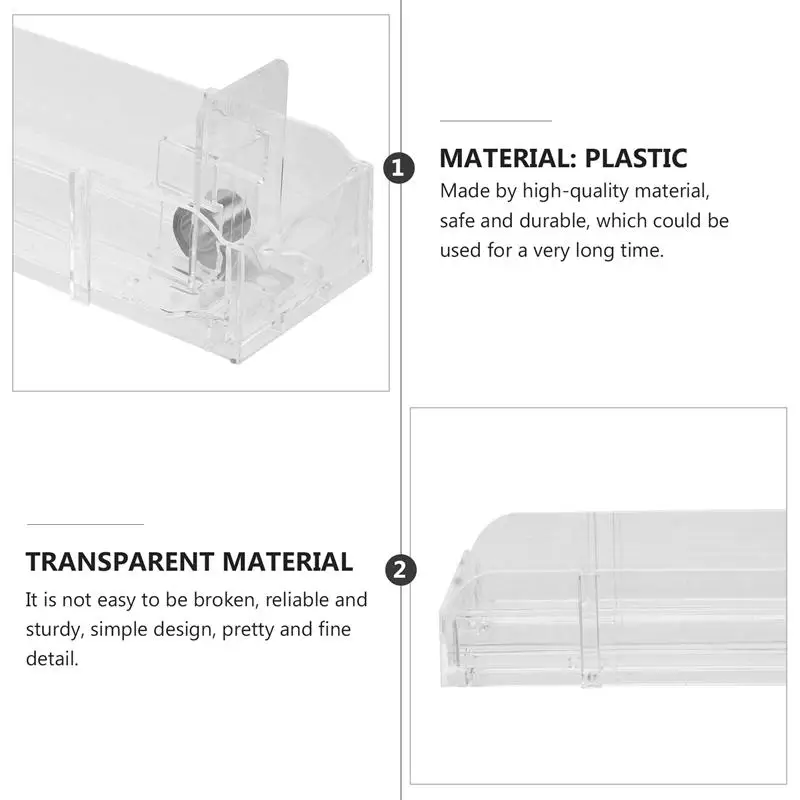 1

MATERIAL: PLASTIC

Made by high-quality material, safe and durable, which could be used for a very long time.

TRANSPARENT MATERIAL

It is not easy to be broken, reliable and sturdy, simple design, pretty and fine detail.

2