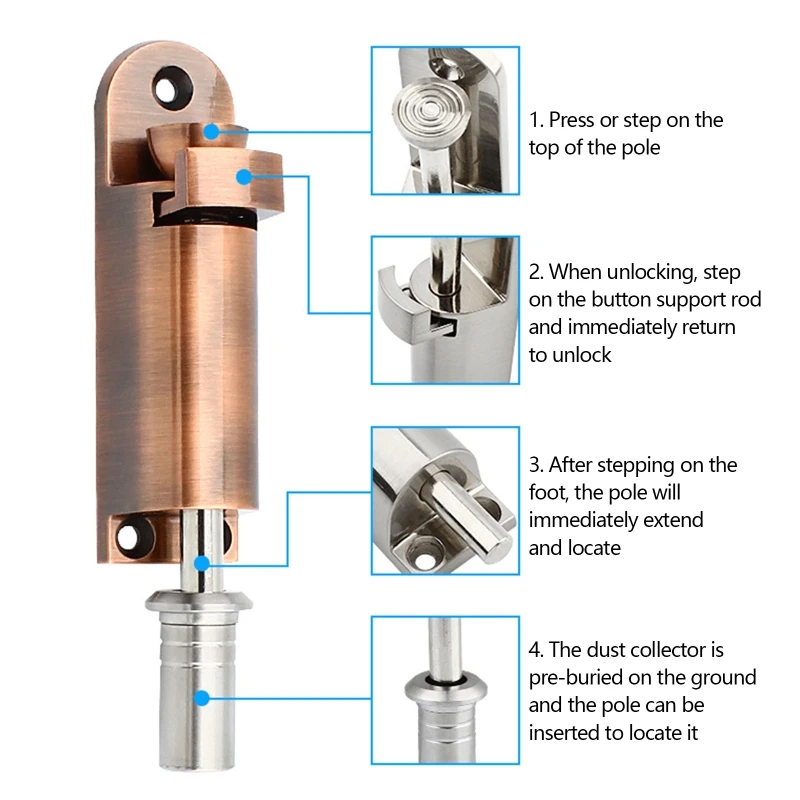 1. Press or step on the top of the pole

2. When unlocking, step on the button support rod and immediately return to unlock

3. After stepping on the foot, the pole will immediately extend and locate

4. The dust collector is pre-buried on the ground and the pole can be inserted to locate it