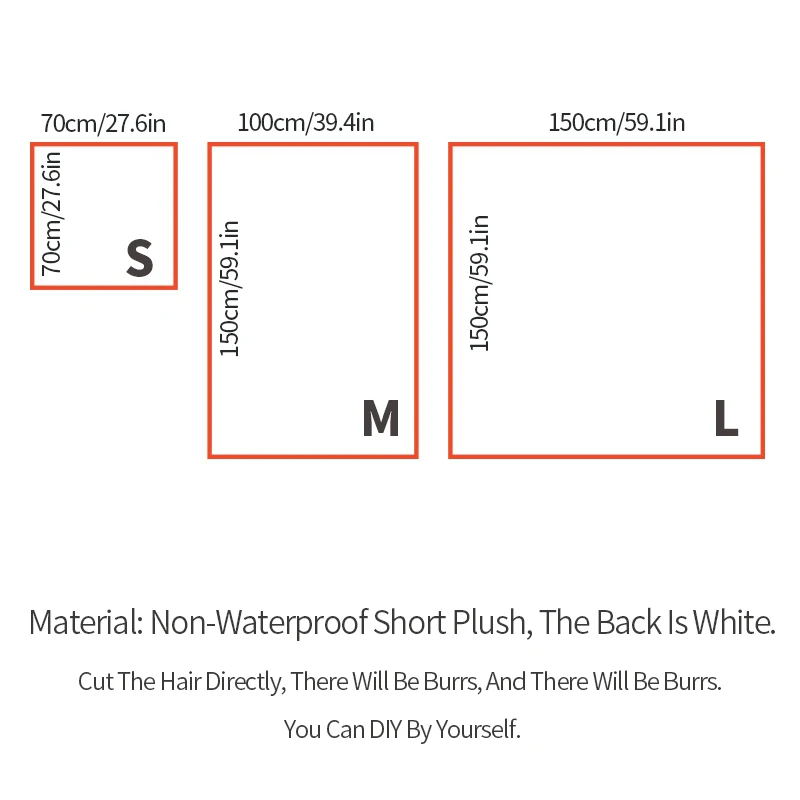 70cm/27.6in
70cm/27.6in
S

100cm/39.4in
150cm/59.1in
M

150cm/59.1in
150cm/59.1in
L

Material: Non-Waterproof Short Plush, The Back Is White.

Cut The Hair Directly, There Will Be Burrs, And There Will Be Burrs.

You Can DIY By Yourself.