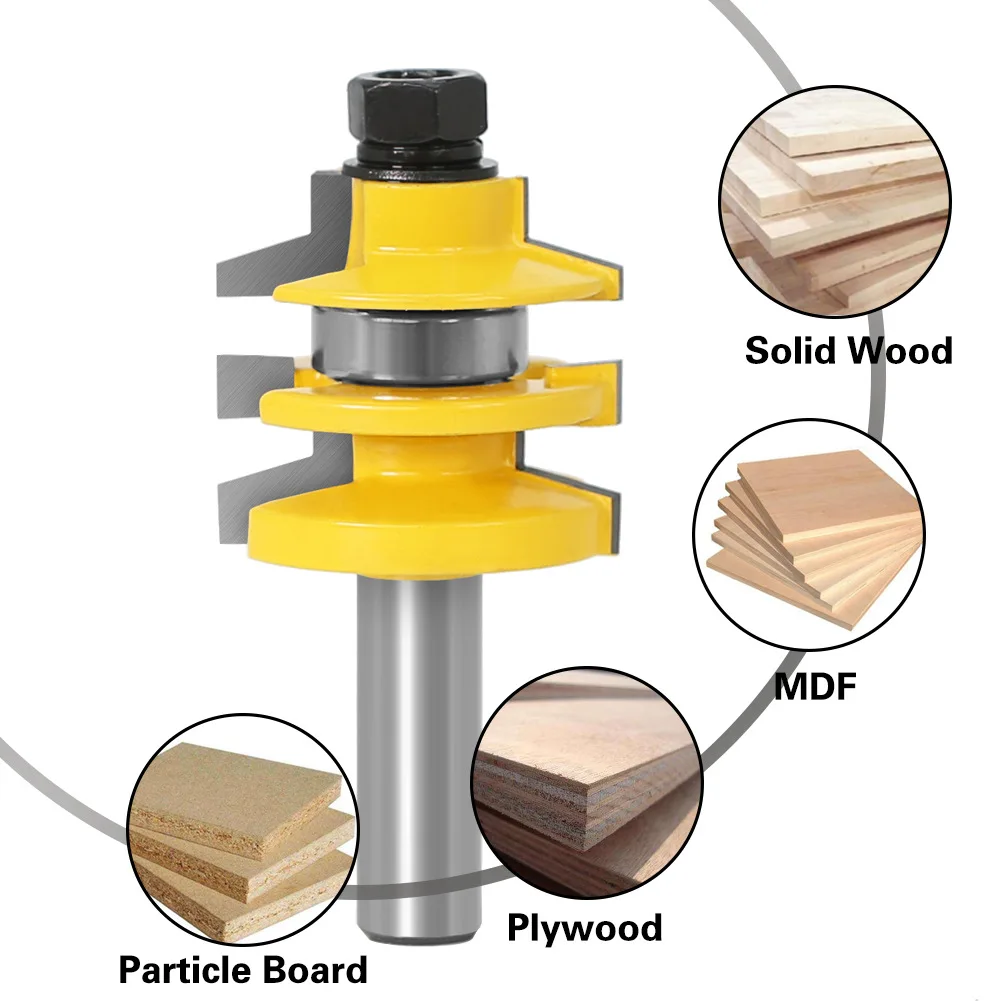 Solid Wood

MDF

Plywood

Particle Board