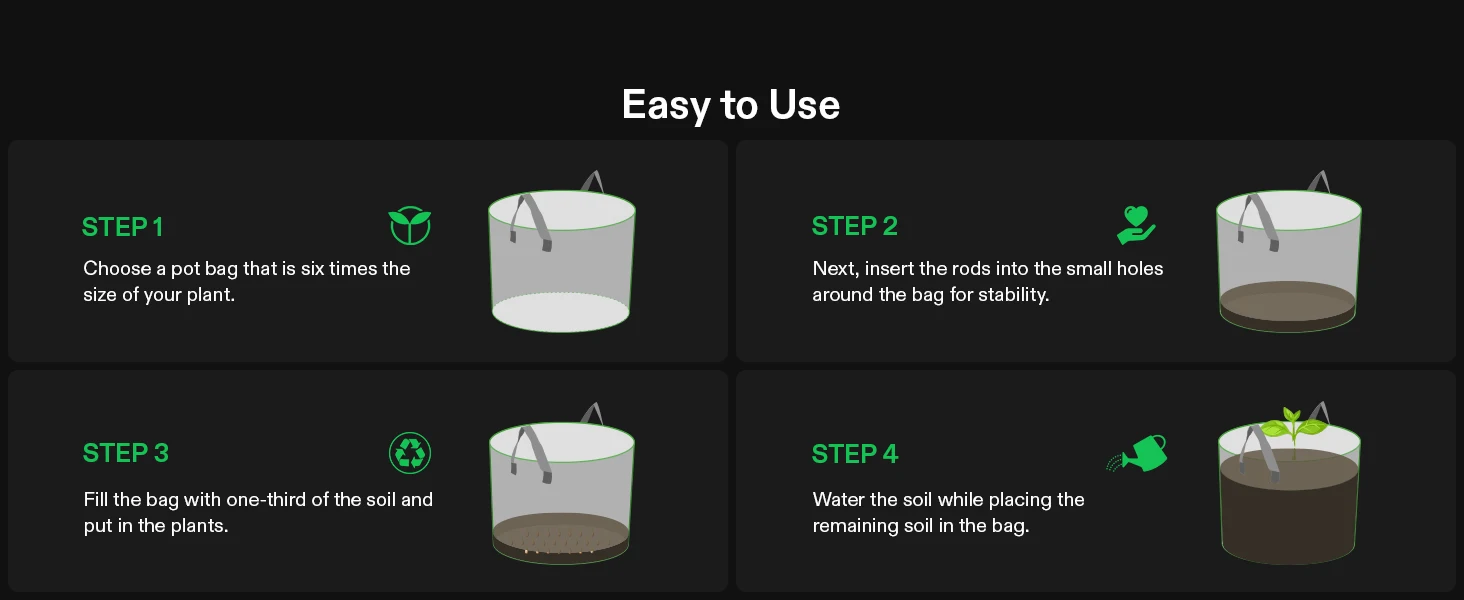 Easy to Use

STEP 1

Choose a pot bag that is six times the size of your plant.

STEP 2

Next, insert the rods into the small holes around the bag for stability.

STEP 3

Fill the bag with one-third of the soil and put in the plants.

STEP 4

Water the soil while placing the remaining soil in the bag.