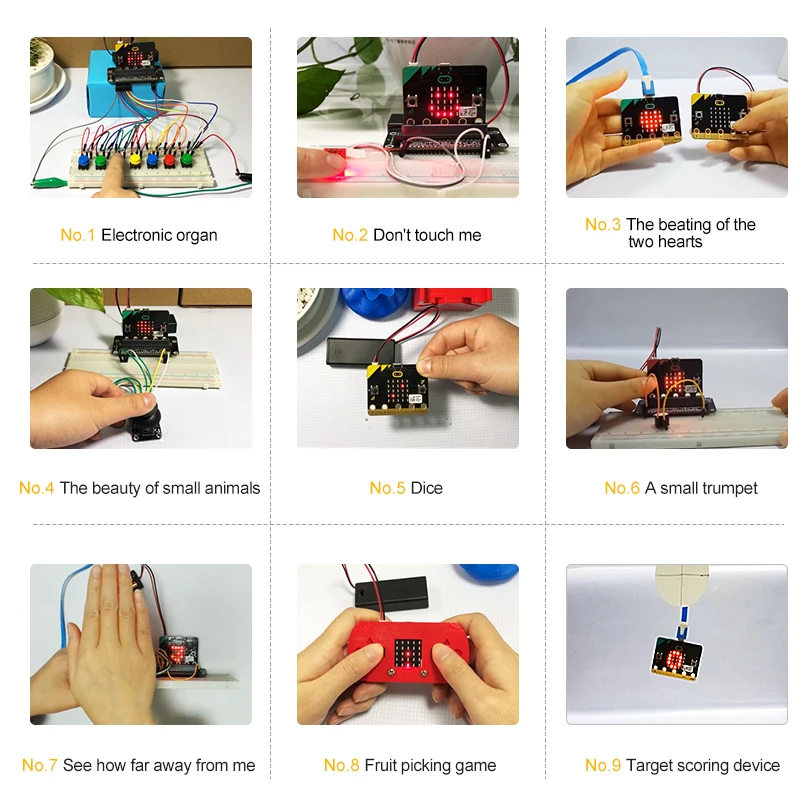 No.1 Electronic organ

No.2 Don't touch me

No.3 The beating of the two hearts

No.4 The beauty of small animals

No.5 Dice

No.6 A small trumpet

No.7 See how far away from me

No.8 Fruit picking game

No.9 Target scoring device