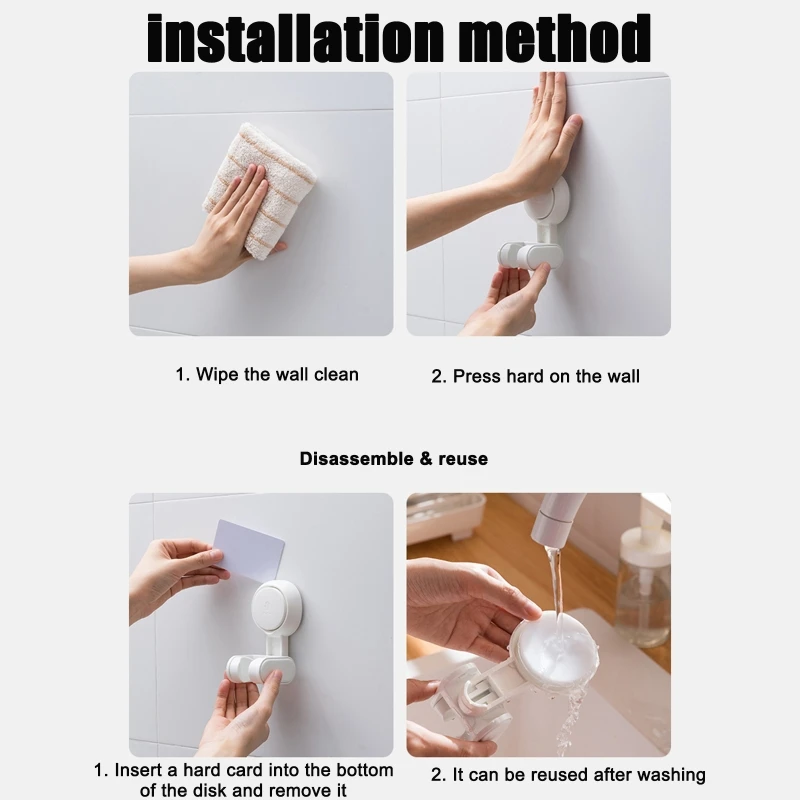 installation method

1. Wipe the wall clean

2. Press hard on the wall

Disassemble & reuse

1. Insert a hard card into the bottom of the disk and remove it

2. It can be reused after washing