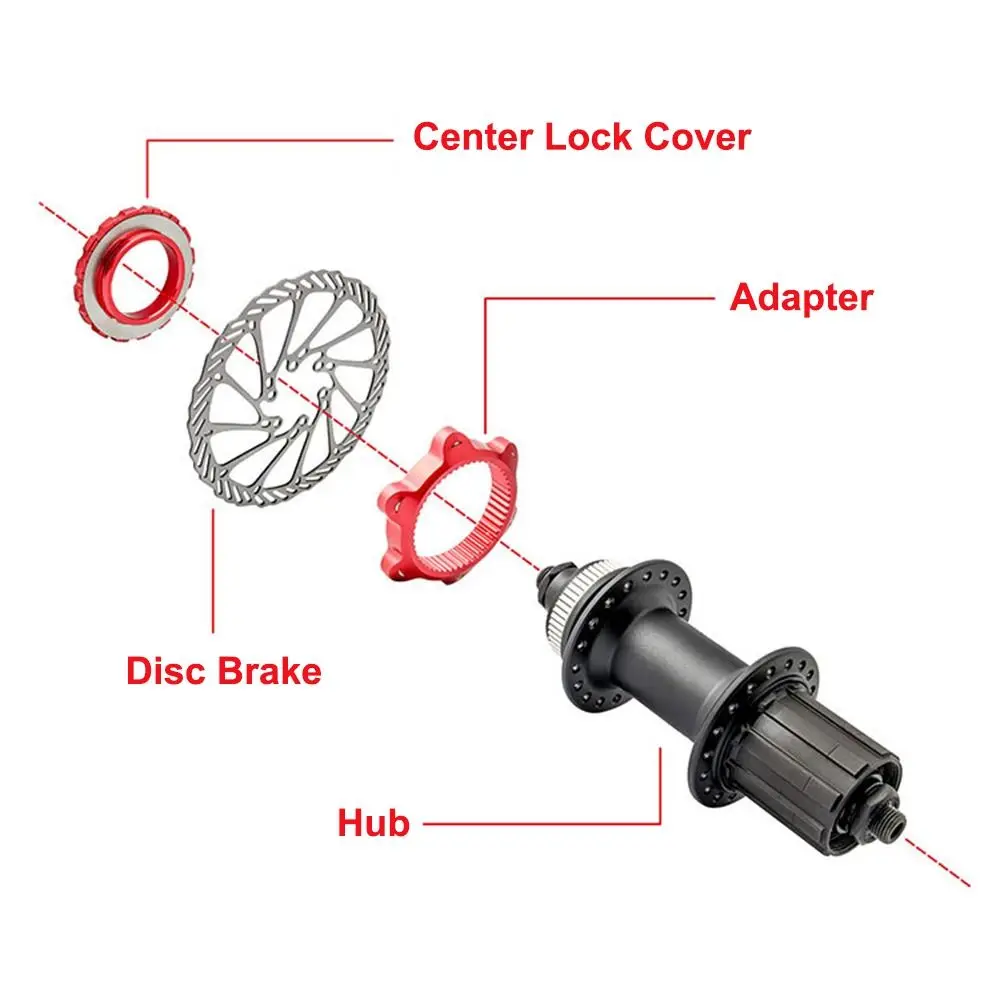 Center Lock Cover

Adapter

Disc Brake

Hub