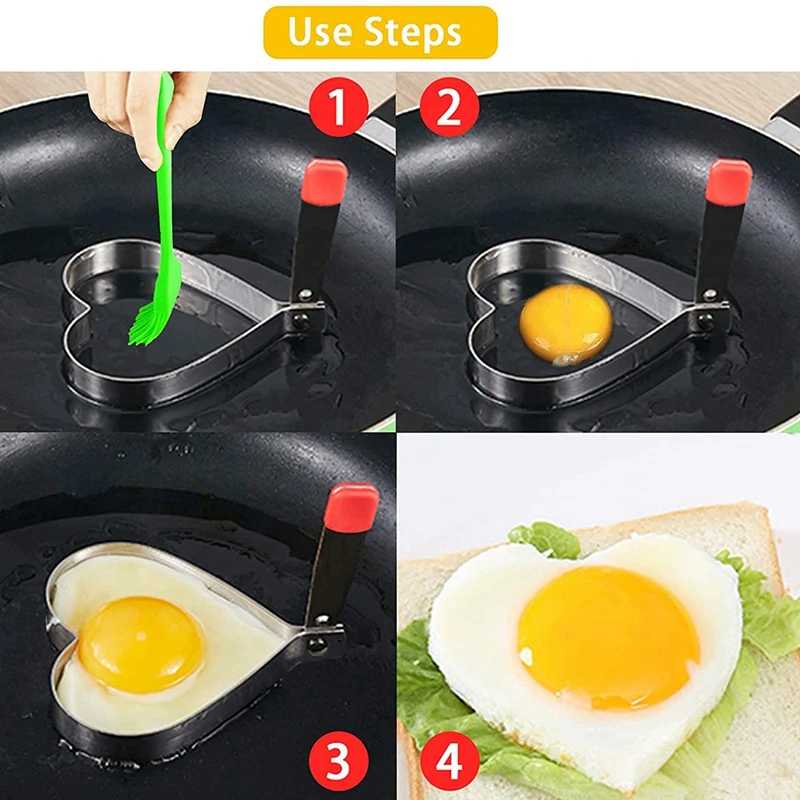 Use Steps

1

2

3

4