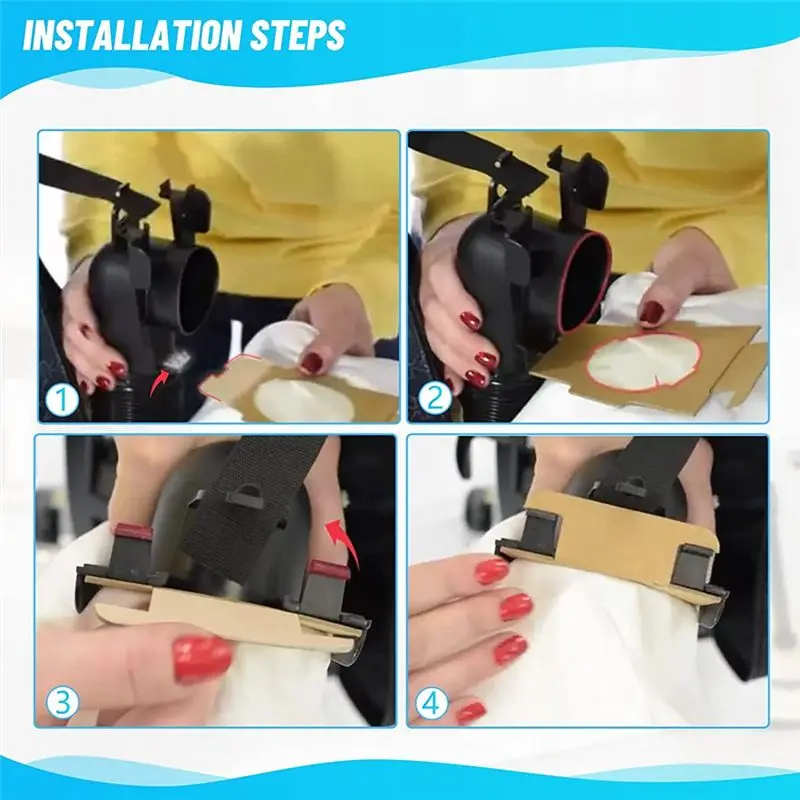 INSTALLATION STEPS

1

2

3

4