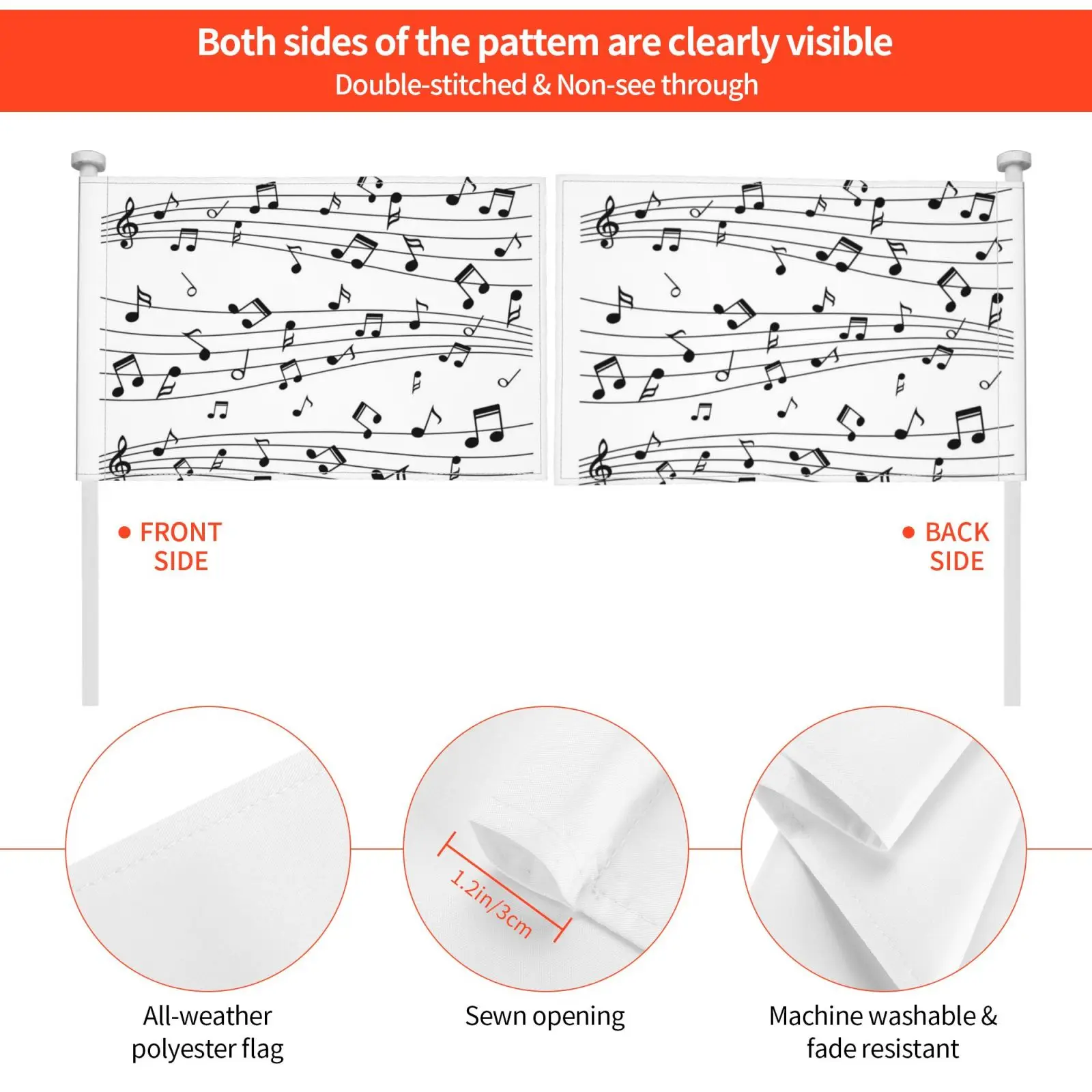 Both sides of the pattem are clearly visible
Double-stitched & Non-see through

● FRONT SIDE

● BACK SIDE

1.2in/3cm

All-weather polyester flag

Sewn opening

Machine washable & fade resistant