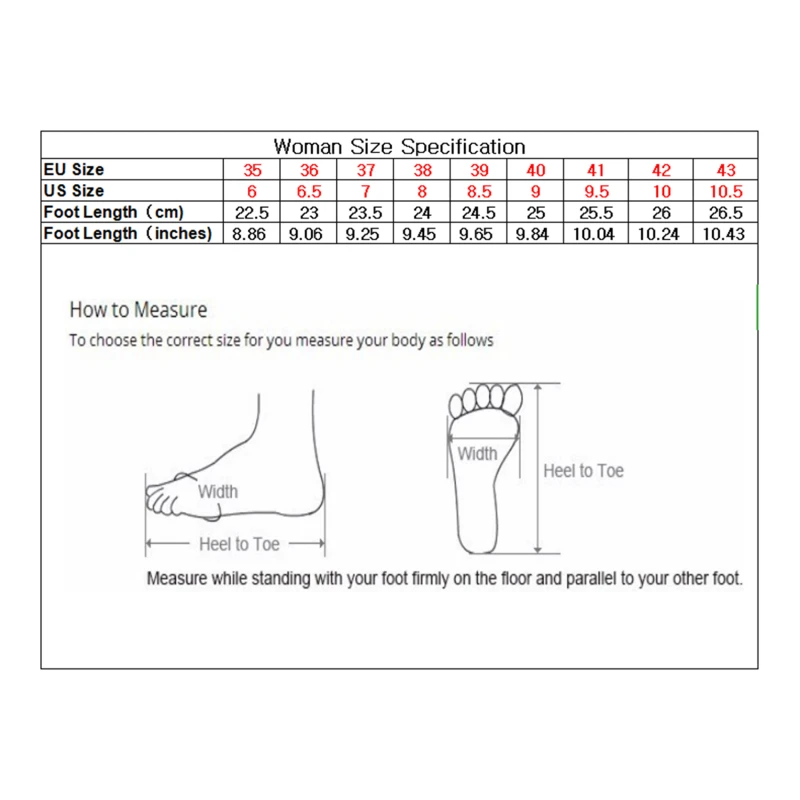 Woman Size Specification

| EU Size | 35 | 36 | 37 | 38 | 39 | 40 | 41 | 42 | 43 |
|---|---|---|---|---|---|---|---|---|---|
| US Size | 6 | 6.5 | 7 | 8 | 8.5 | 9 | 9.5 | 10 | 10.5 |
| Foot Length（cm) | 22.5 | 23 | 23.5 | 24 | 24.5 | 25 | 25.5 | 26 | 26.5 |
| Foot Length（inches) | 8.86 | 9.06 | 9.25 | 9.45 | 9.65 | 9.84 | 10.04 | 10.24 | 10.43 |

How to Measure

To choose the correct size for you measure your body as follows

Width

Heel to Toe

Width

Heel to Toe

Measure while standing with your foot firmly on the floor and parallel to your other foot.