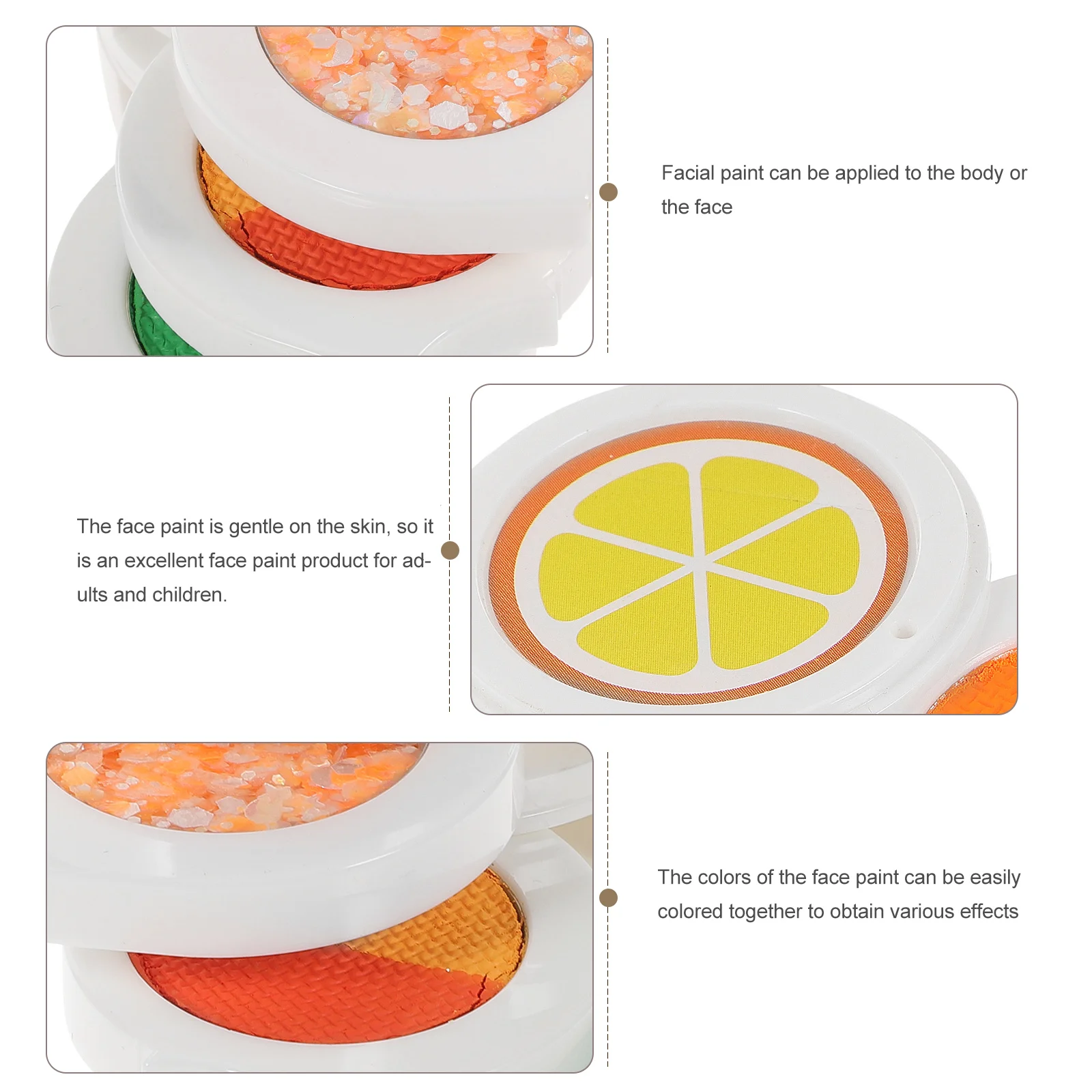 Facial paint can be applied to the body or the face

The face paint is gentle on the skin, so it is an excellent face paint product for adults and children.

The colors of the face paint can be easily colored together to obtain various effects