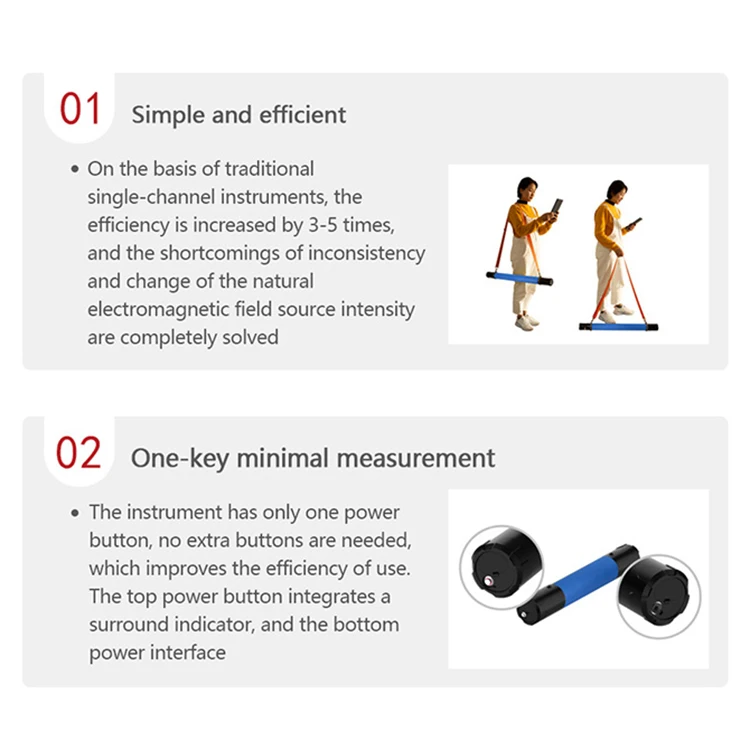 01 Simple and efficient

• On the basis of traditional single-channel instruments, the efficiency is increased by 3-5 times, and the shortcomings of inconsistency and change of the natural electromagnetic field source intensity are completely solved

02 One-key minimal measurement

• The instrument has only one power button, no extra buttons are needed, which improves the efficiency of use. The top power button integrates a surround indicator, and the bottom power interface