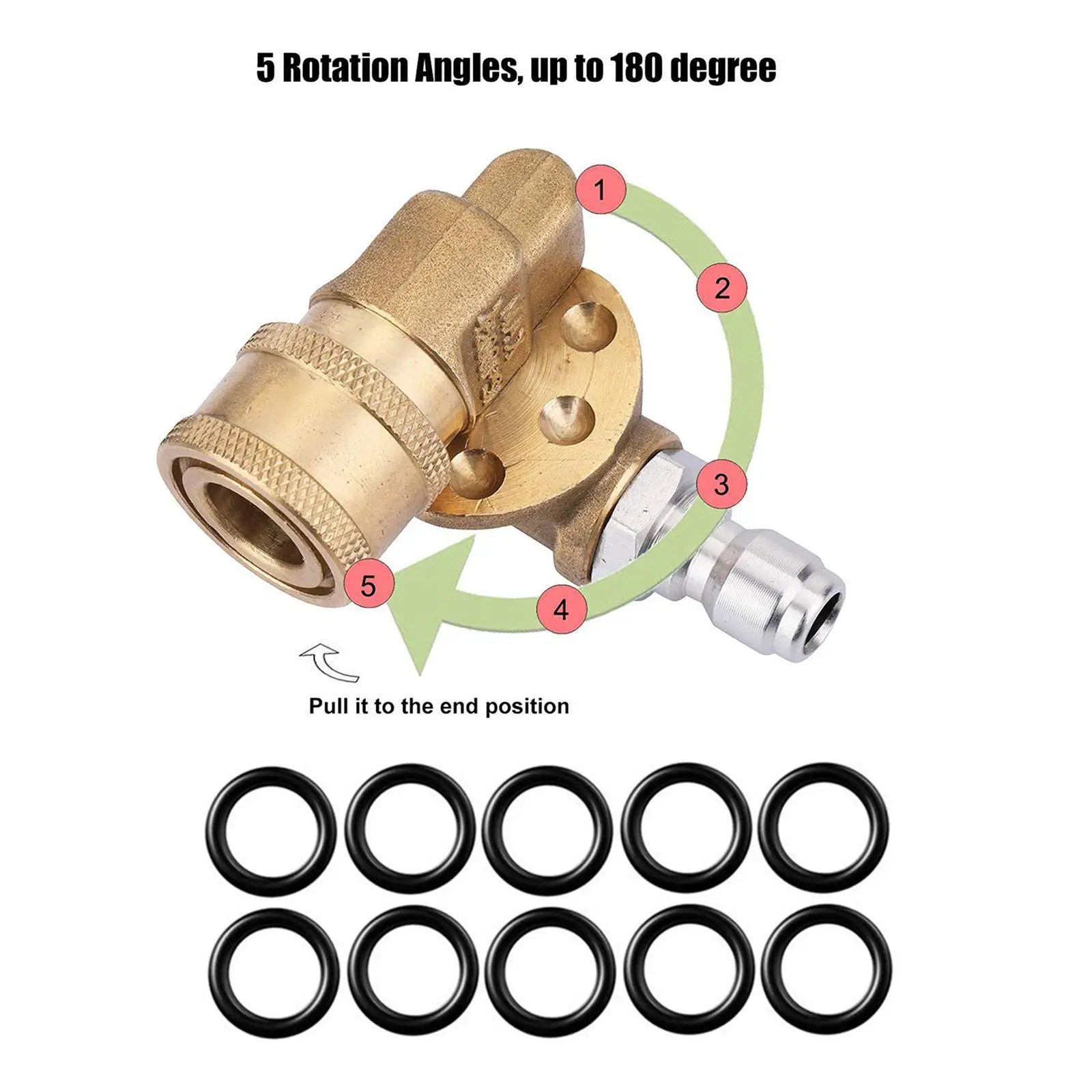 5 Rotation Angles, up to 180 degree

1
2
3
4
5

Pull it to the end position