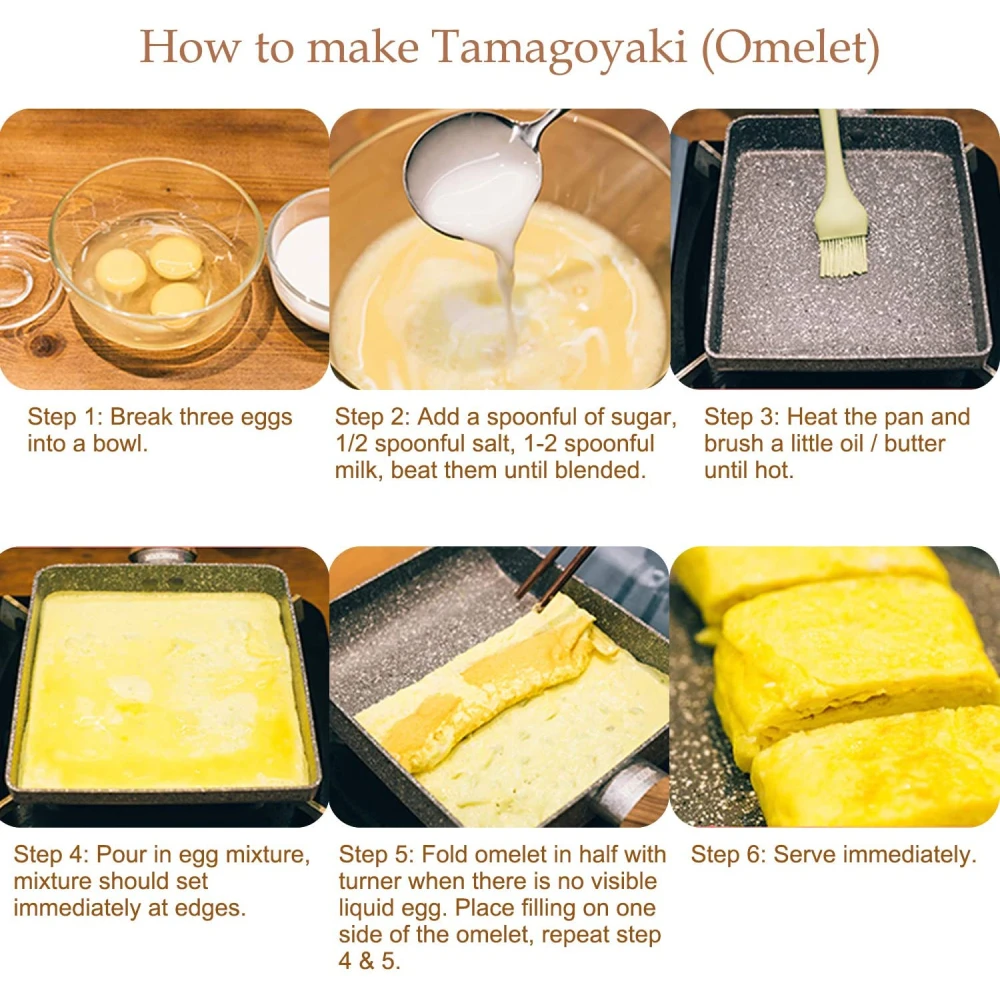 How to make Tamagoyaki (Omelet)

Step 1: Break three eggs into a bowl.

Step 2: Add a spoonful of sugar, 1/2 spoonful salt, 1-2 spoonful milk, beat them until blended.

Step 3: Heat the pan and brush a little oil / butter until hot.

Step 4: Pour in egg mixture, mixture should set immediately at edges.

Step 5: Fold omelet in half with turner when there is no visible liquid egg. Place filling on one side of the omelet, repeat step 4 & 5.

Step 6: Serve immediately.