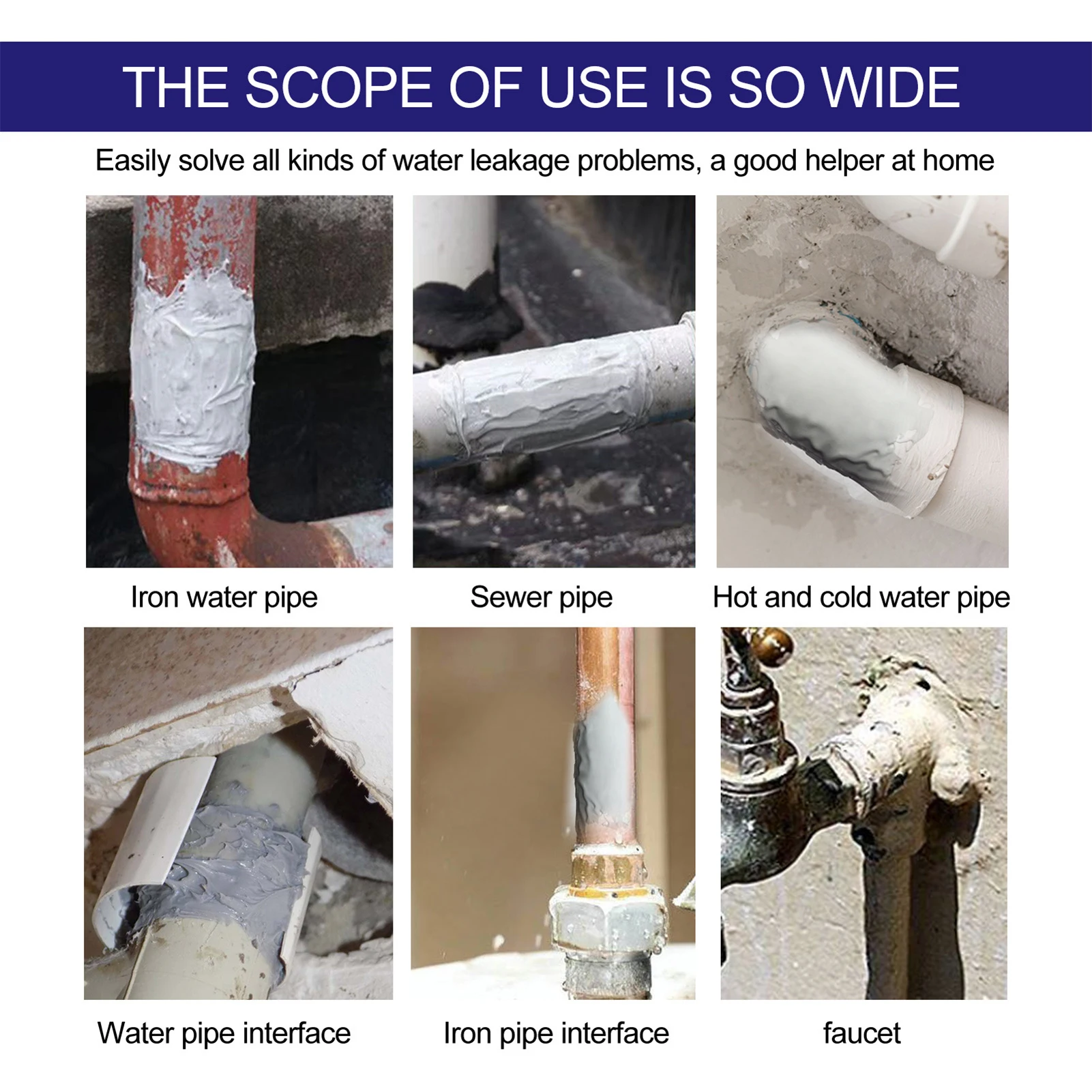 THE SCOPE OF USE IS SO WIDE

Easily solve all kinds of water leakage problems, a good helper at home

Iron water pipe

Sewer pipe

Hot and cold water pipe

Water pipe interface

Iron pipe interface

faucet