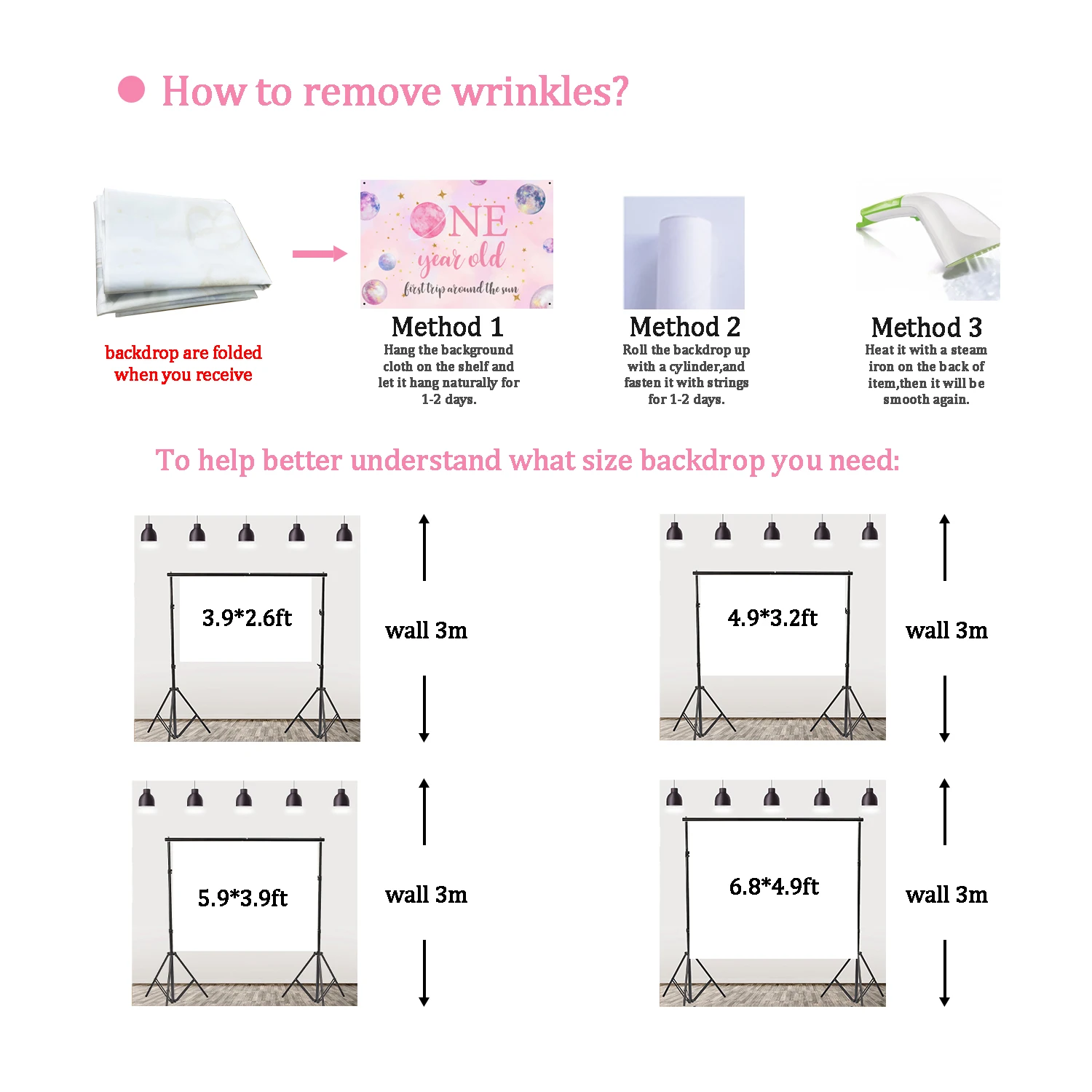 How to remove wrinkles?

backdrop are folded when you receive

ONE year old first trip around the sun

Method 1
Hang the background cloth on the shelf and let it hang naturally for 1-2 days.

Method 2
Roll the backdrop up with a cylinder,and fasten it with strings for 1-2 days.

Method 3
Heat it with a steam iron on the back of item,then it will be smooth again.

To help better understand what size backdrop you need:

3.9*2.6ft

wall 3m

4.9*3.2ft

wall 3m

5.9*3.9ft

wall 3m

6.8*4.9ft

wall 3m