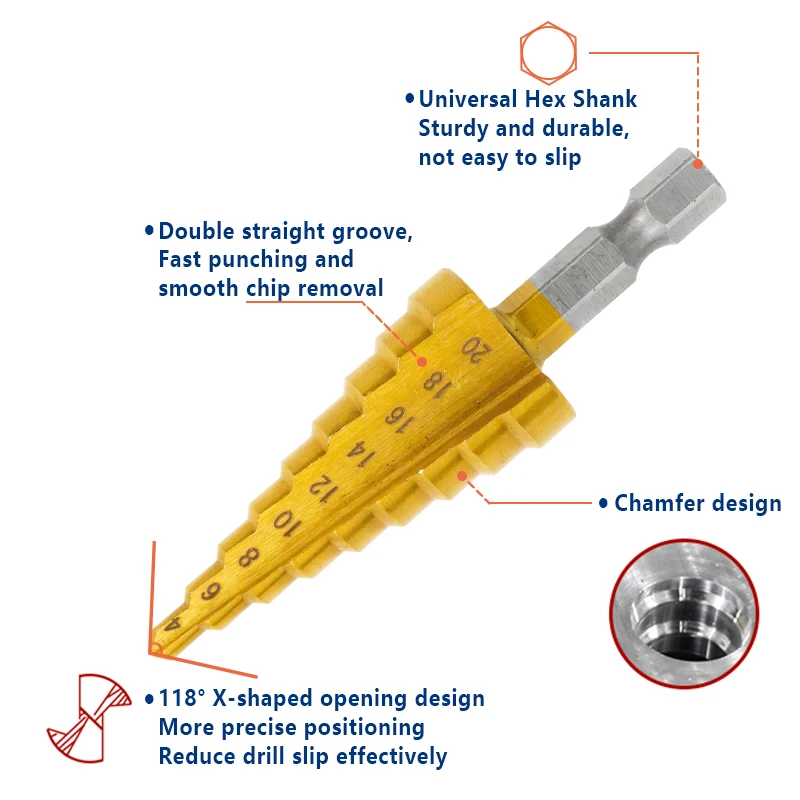 • Universal Hex Shank
Sturdy and durable,
not easy to slip

• Double straight groove,
Fast punching and
smooth chip removal

20
18
16
14
12
10
8
6
4

• Chamfer design

• 118° X-shaped opening design
More precise positioning
Reduce drill slip effectively