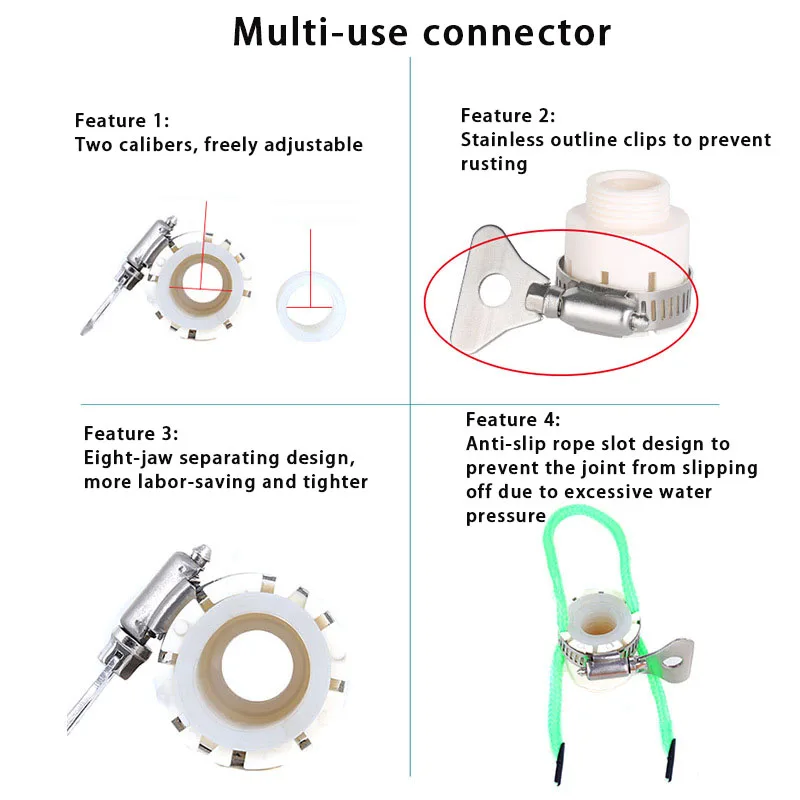 Multi-use connector

Feature 1:
Two calibers, freely adjustable

Feature 2:
Stainless outline clips to prevent rusting

Feature 3:
Eight-jaw separating design, more labor-saving and tighter

Feature 4:
Anti-slip rope slot design to prevent the joint from slipping off due to excessive water pressure