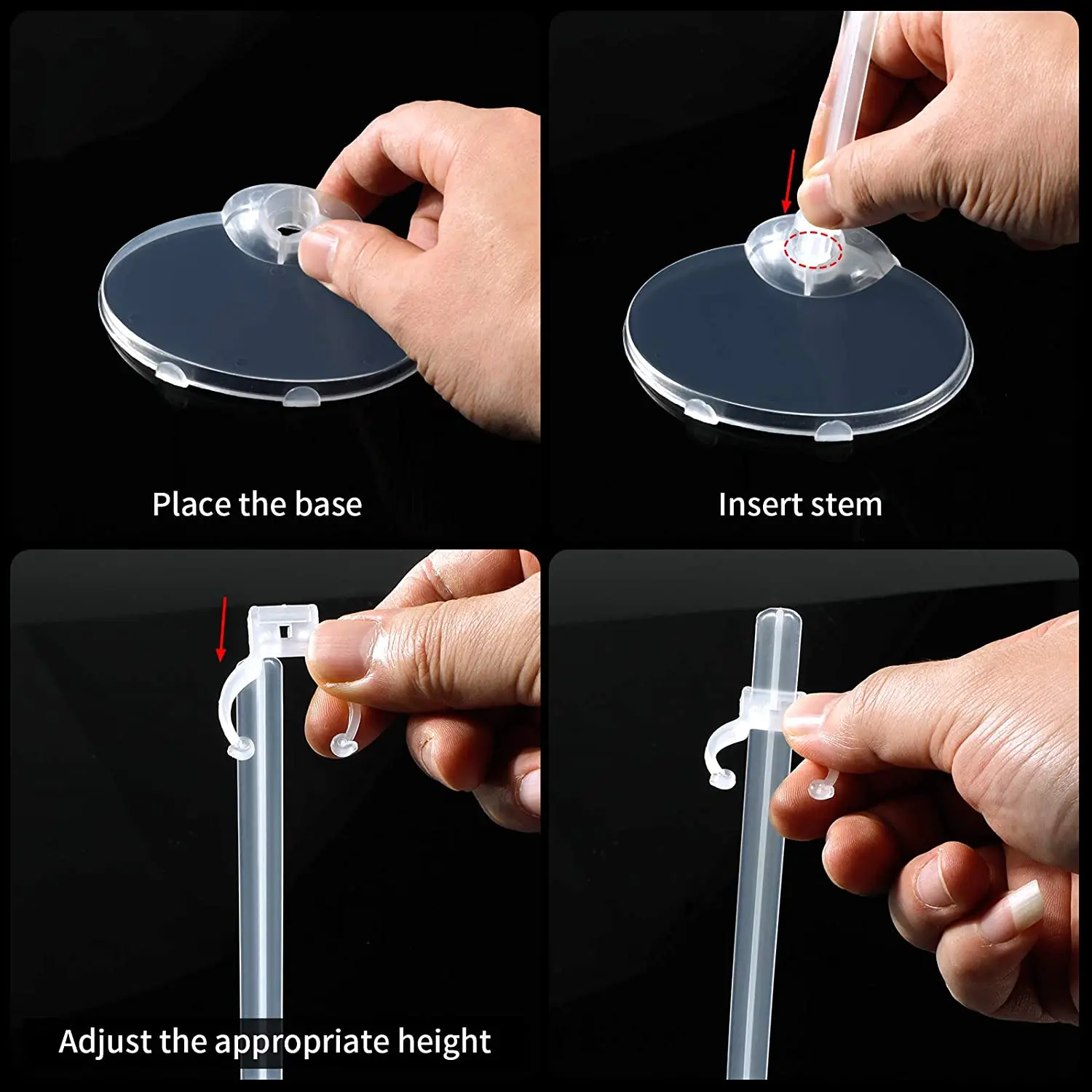 Place the base

Insert stem

Adjust the appropriate height