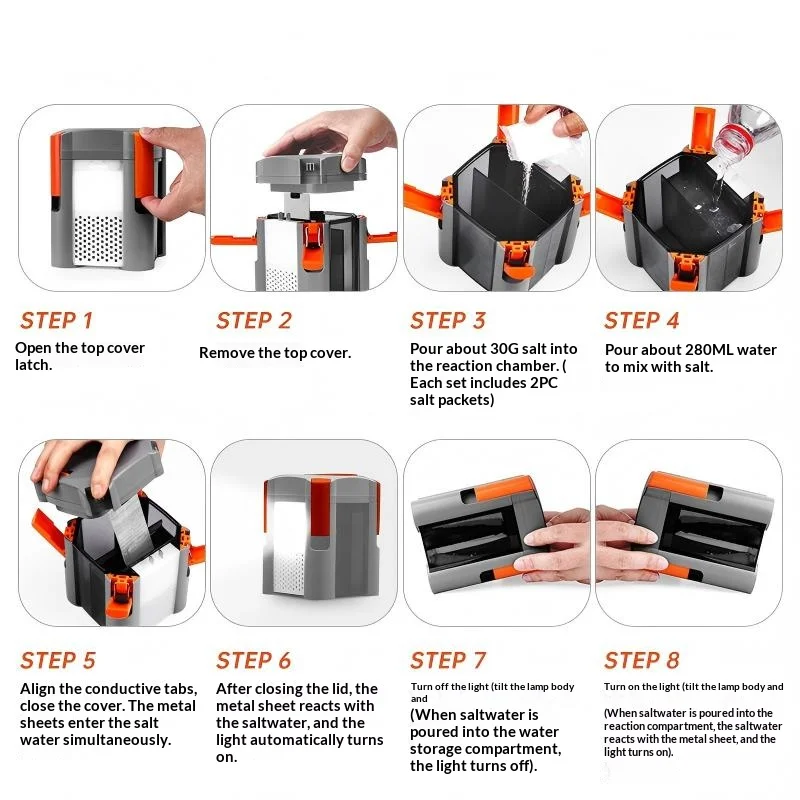 STEP 1
Open the top cover latch.

STEP 2
Remove the top cover.

STEP 3
Pour about 30G salt into the reaction chamber. ( Each set includes 2PC salt packets)

STEP 4
Pour about 280ML water to mix with salt.

STEP 5
Align the conductive tabs, close the cover. The metal sheets enter the salt water simultaneously.

STEP 6
After closing the lid, the metal sheet reacts with the saltwater, and the light automatically turns on.

STEP 7
Turn off the light (tilt the lamp body and
(When saltwater is poured into the water storage compartment, the light turns off).

STEP 8
Turn on the light (tilt the lamp body and
(When saltwater is poured into the reaction compartment, the saltwater reacts with the metal sheet, and the light turns on).