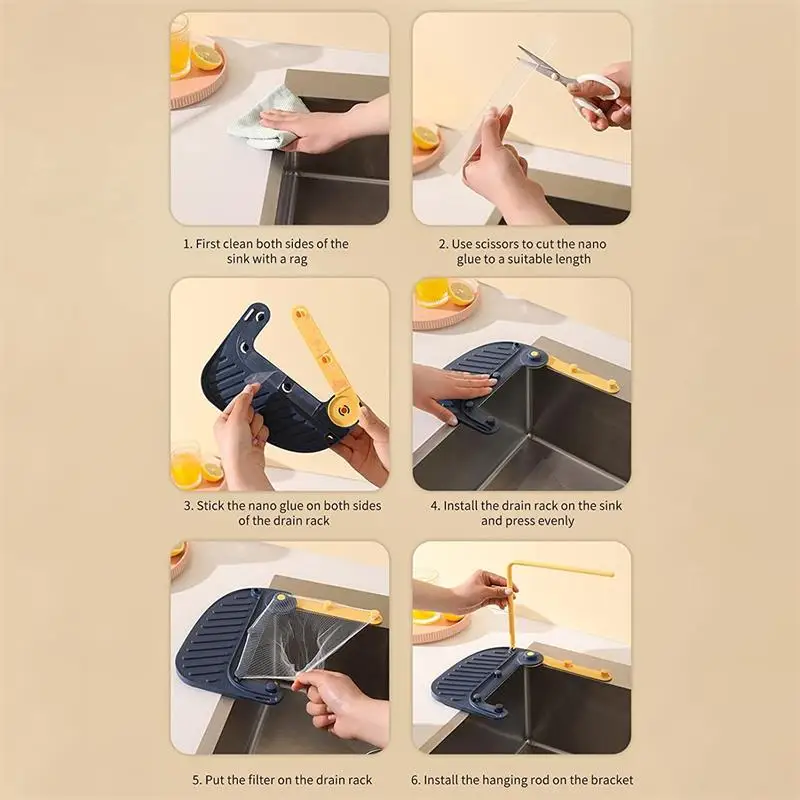 1. First clean both sides of the sink with a rag

2. Use scissors to cut the nano glue to a suitable length

3. Stick the nano glue on both sides of the drain rack

4. Install the drain rack on the sink and press evenly

5. Put the filter on the drain rack

6. Install the hanging rod on the bracket