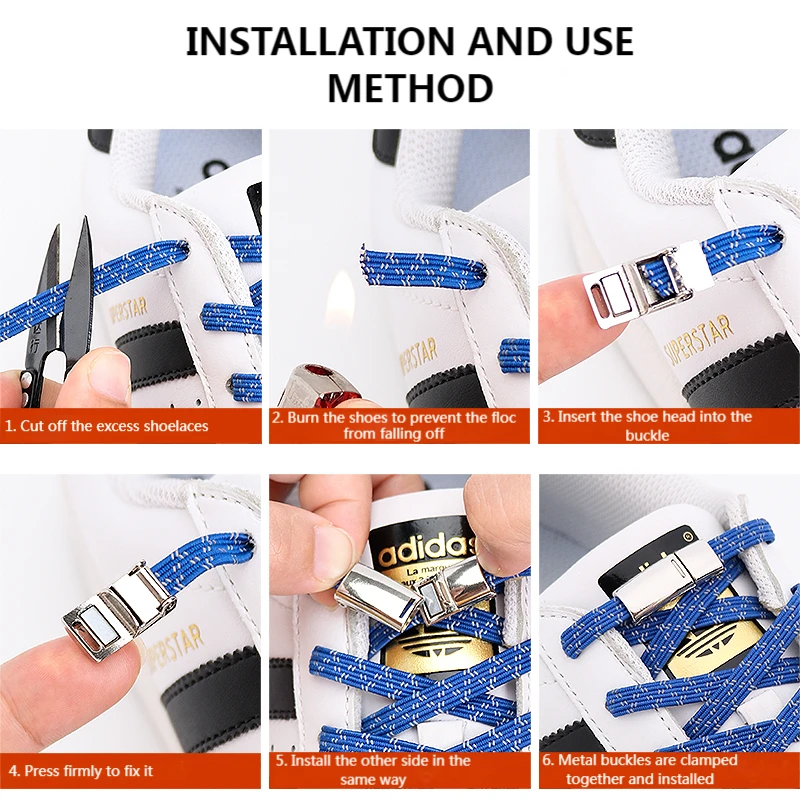 INSTALLATION AND USE METHOD

SUPERSTAR

1. Cut off the excess shoelaces

SUPERSTAR

2. Burn the shoes to prevent the floc from falling off

SUPERSTAR

3. Insert the shoe head into the buckle

SUPERSTAR

4. Press firmly to fix it

adidas
La marque

5. Install the other side in the same way

6. Metal buckles are clamped together and installed