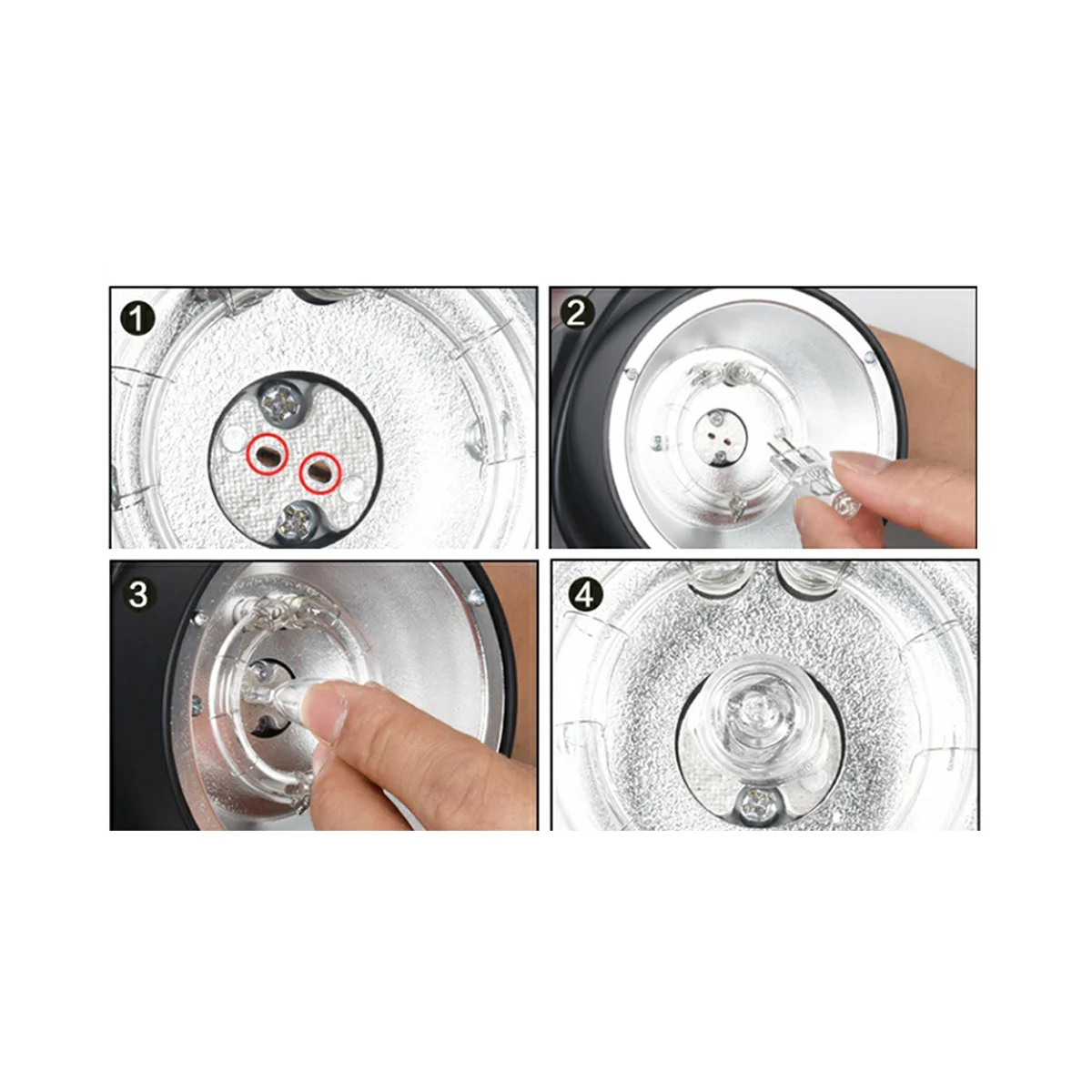 1

2

3

4