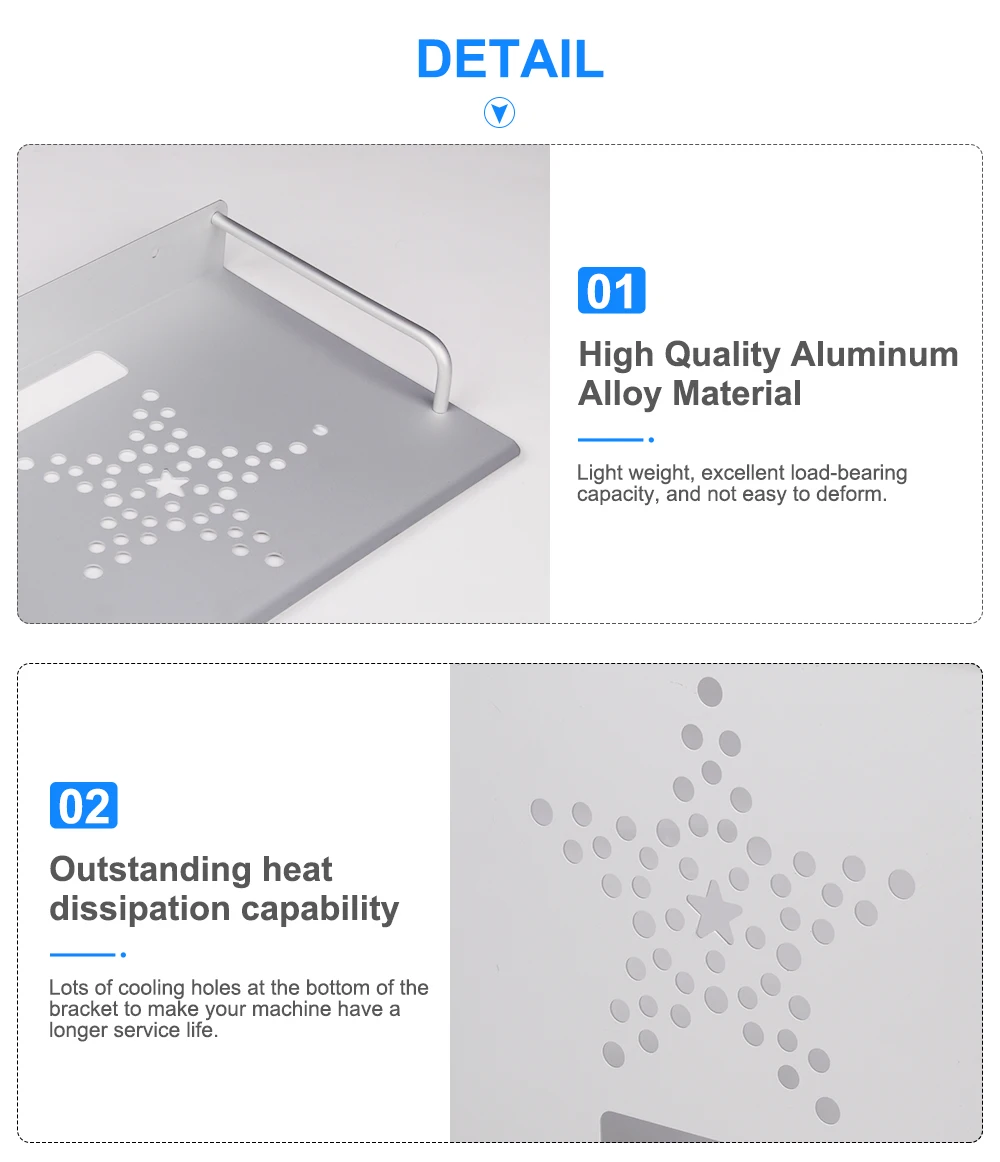 DETAIL

01

High Quality Aluminum Alloy Material

Light weight, excellent load-bearing capacity, and not easy to deform.

02

Outstanding heat dissipation capability

Lots of cooling holes at the bottom of the bracket to make your machine have a longer service life.