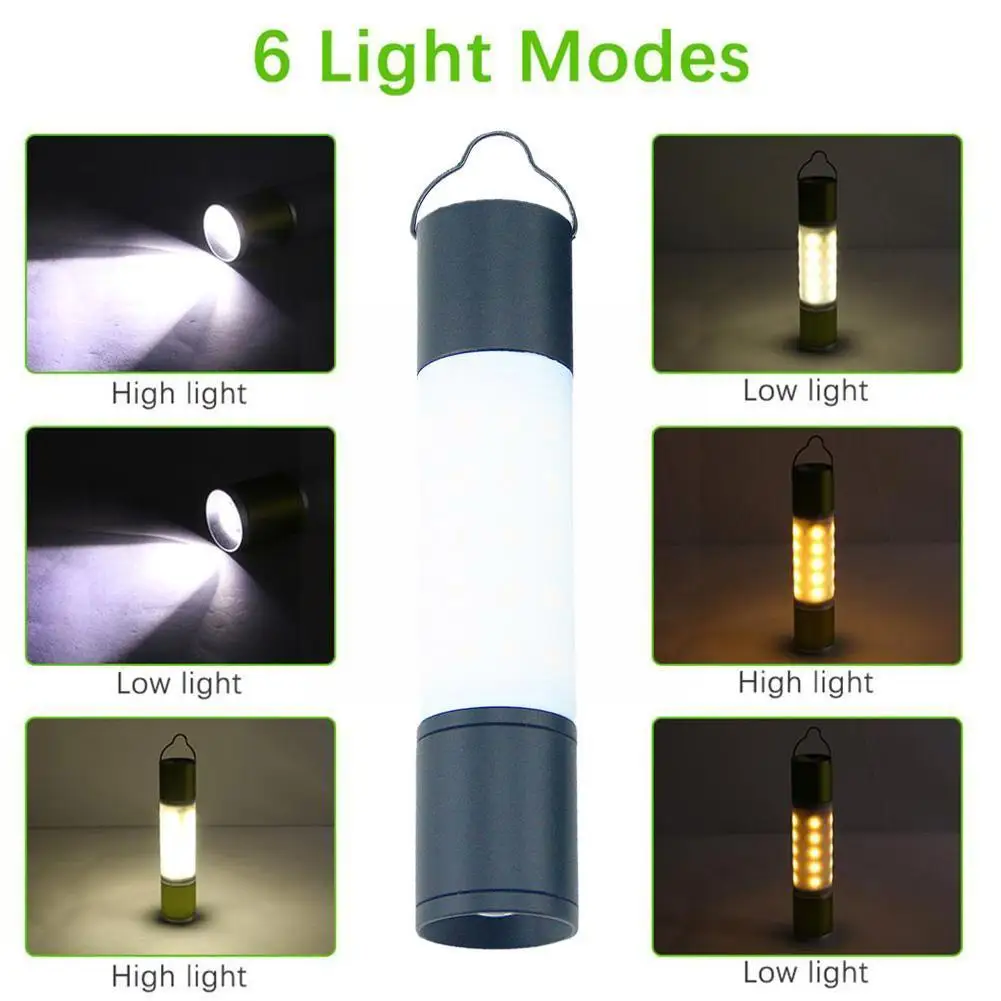 6 Light Modes

High light

Low light

High light

Low light

High light

Low light