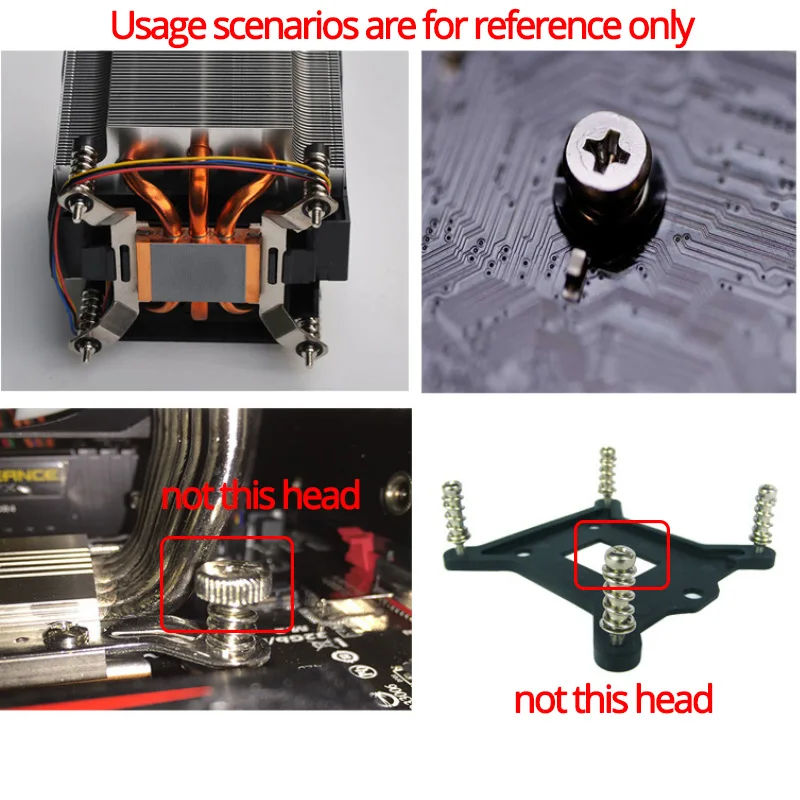 Usage scenarios are for reference only

not this head

not this head