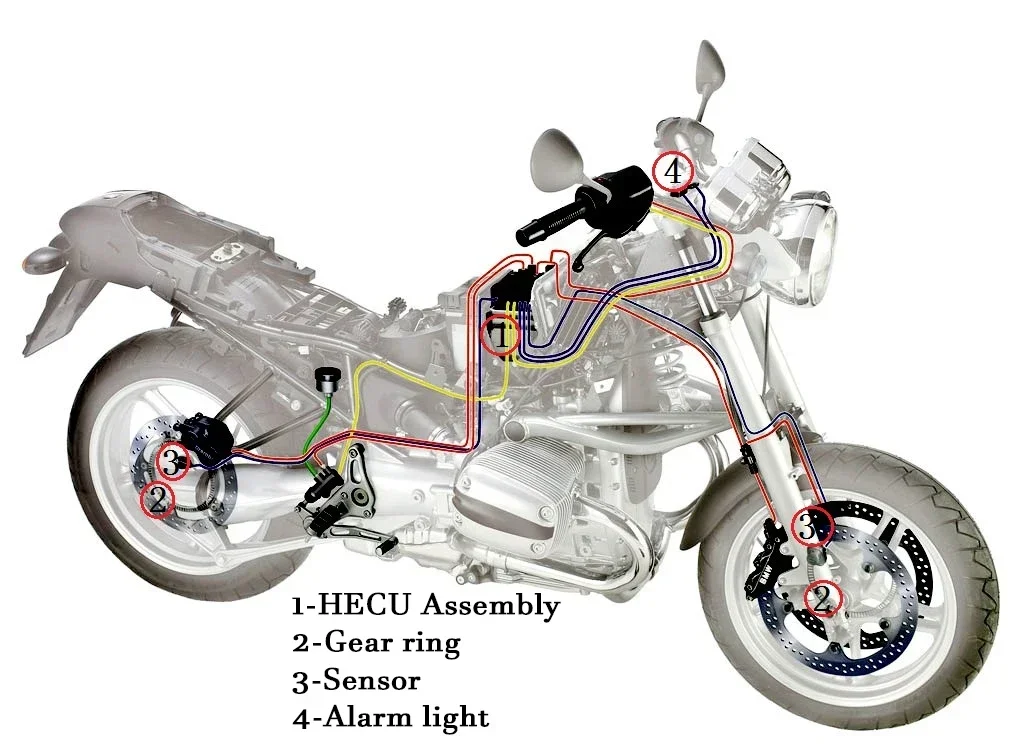 4

1

3

2

3

2

1-HECU Assembly
2-Gear ring
3-Sensor
4-Alarm light