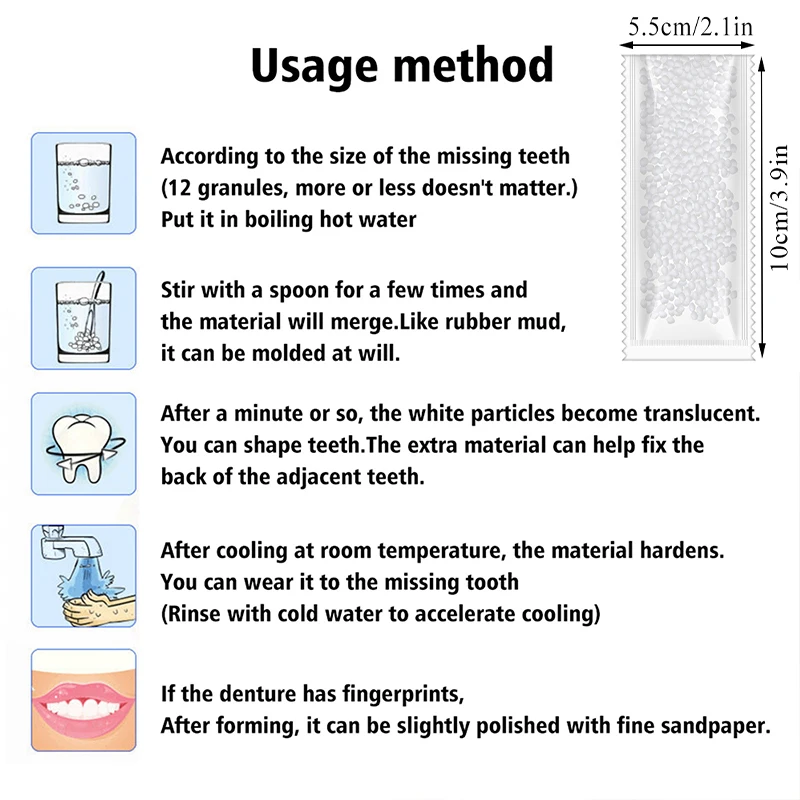 Usage method

5.5cm/2.1in

10cm/3.9in

According to the size of the missing teeth (12 granules, more or less doesn't matter.) Put it in boiling hot water

Stir with a spoon for a few times and the material will merge.Like rubber mud, it can be molded at will.

After a minute or so, the white particles become translucent. You can shape teeth.The extra material can help fix the back of the adjacent teeth.

After cooling at room temperature, the material hardens. You can wear it to the missing tooth (Rinse with cold water to accelerate cooling)

If the denture has fingerprints, After forming, it can be slightly polished with fine sandpaper.