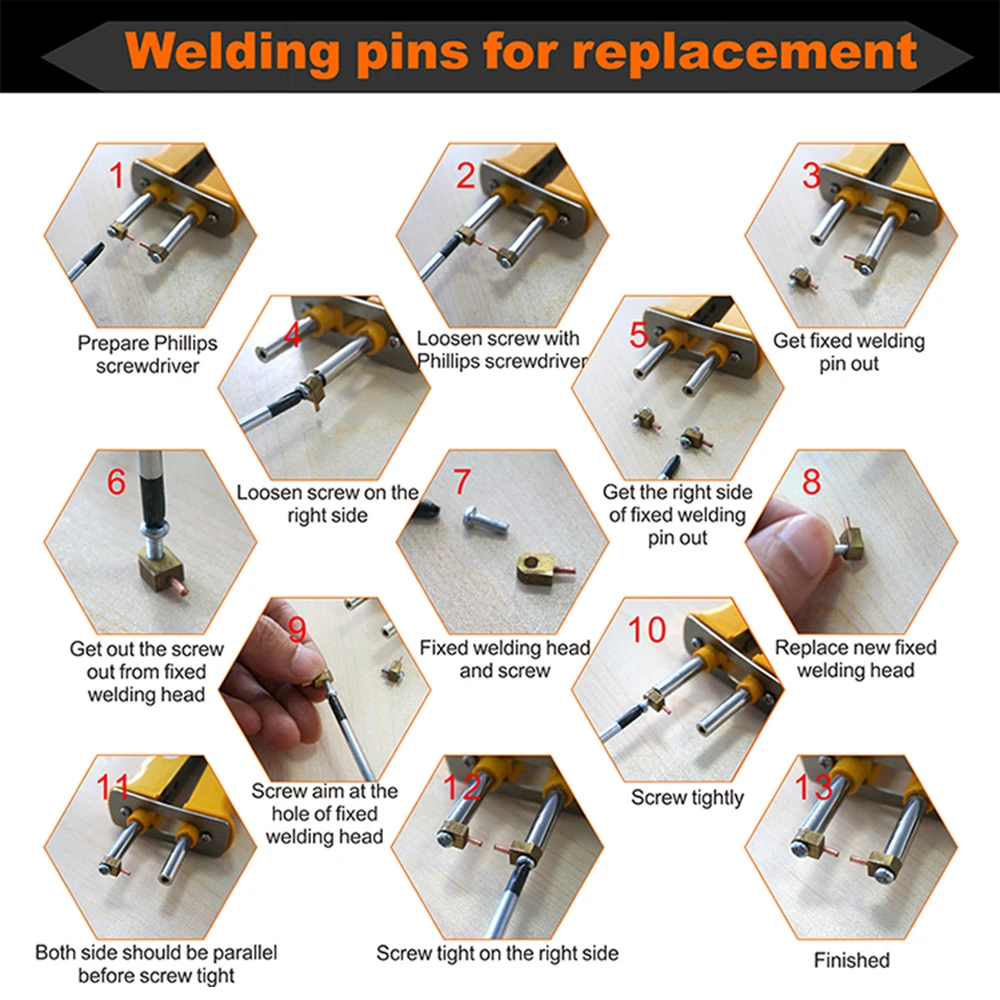 Welding pins for replacement

1
Prepare Phillips screwdriver

2
Loosen screw with Phillips screwdriver

3
Get fixed welding pin out

4
Loosen screw on the right side

5
Get the right side of fixed welding pin out

6
Get out the screw out from fixed welding head

7
Fixed welding head and screw

8
Replace new fixed welding head

9
Screw aim at the hole of fixed welding head

10
Screw tightly

11
Both side should be parallel before screw tight

12
Screw tight on the right side

13
Finished