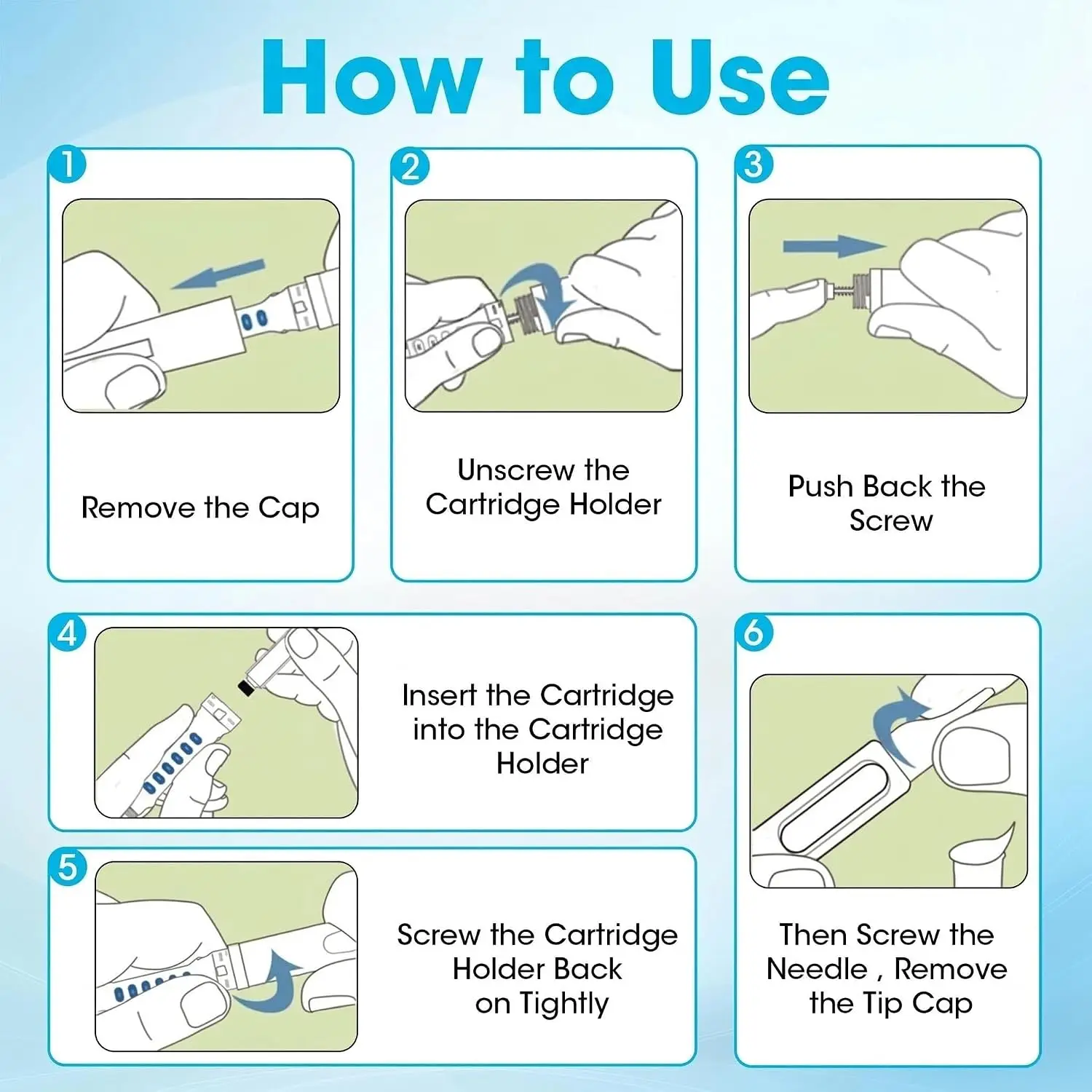 How to Use

1

Remove the Cap

2

Unscrew the Cartridge Holder

3

Push Back the Screw

4

Insert the Cartridge into the Cartridge Holder

5

Screw the Cartridge Holder Back on Tightly

6

Then Screw the Needle , Remove the Tip Cap