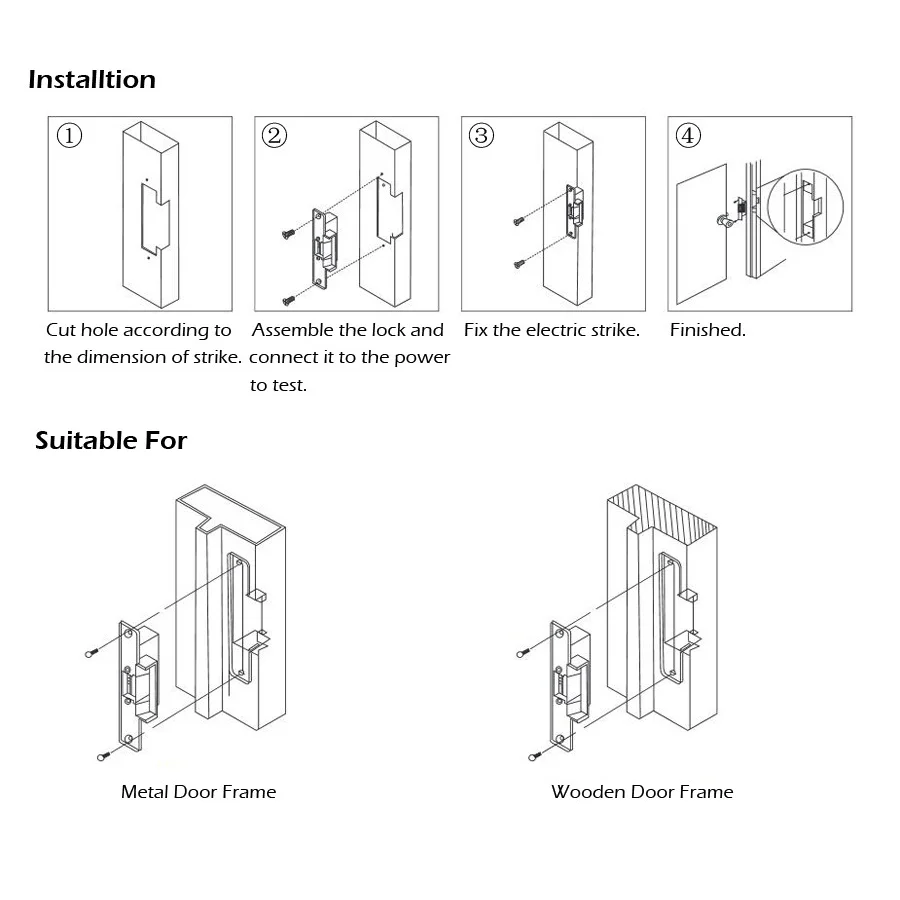 Installtion

①

Cut hole according to the dimension of strike.

②

Assemble the lock and connect it to the power to test.

③

Fix the electric strike.

④

Finished.

Suitable For

Metal Door Frame

Wooden Door Frame