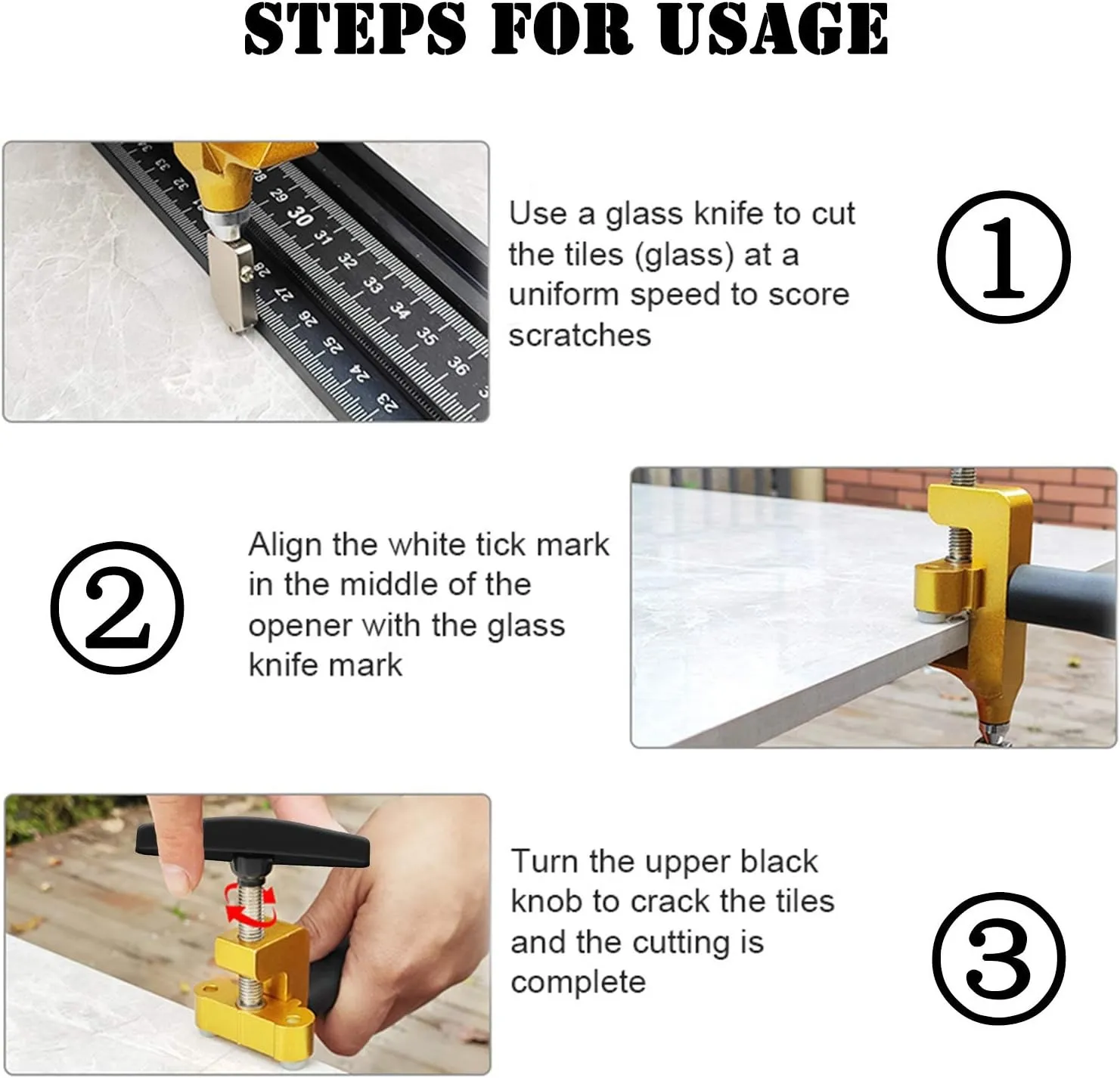 STEPS FOR USAGE

Use a glass knife to cut the tiles (glass) at a uniform speed to score scratches

①

②

Align the white tick mark in the middle of the opener with the glass knife mark

Turn the upper black knob to crack the tiles and the cutting is complete

③